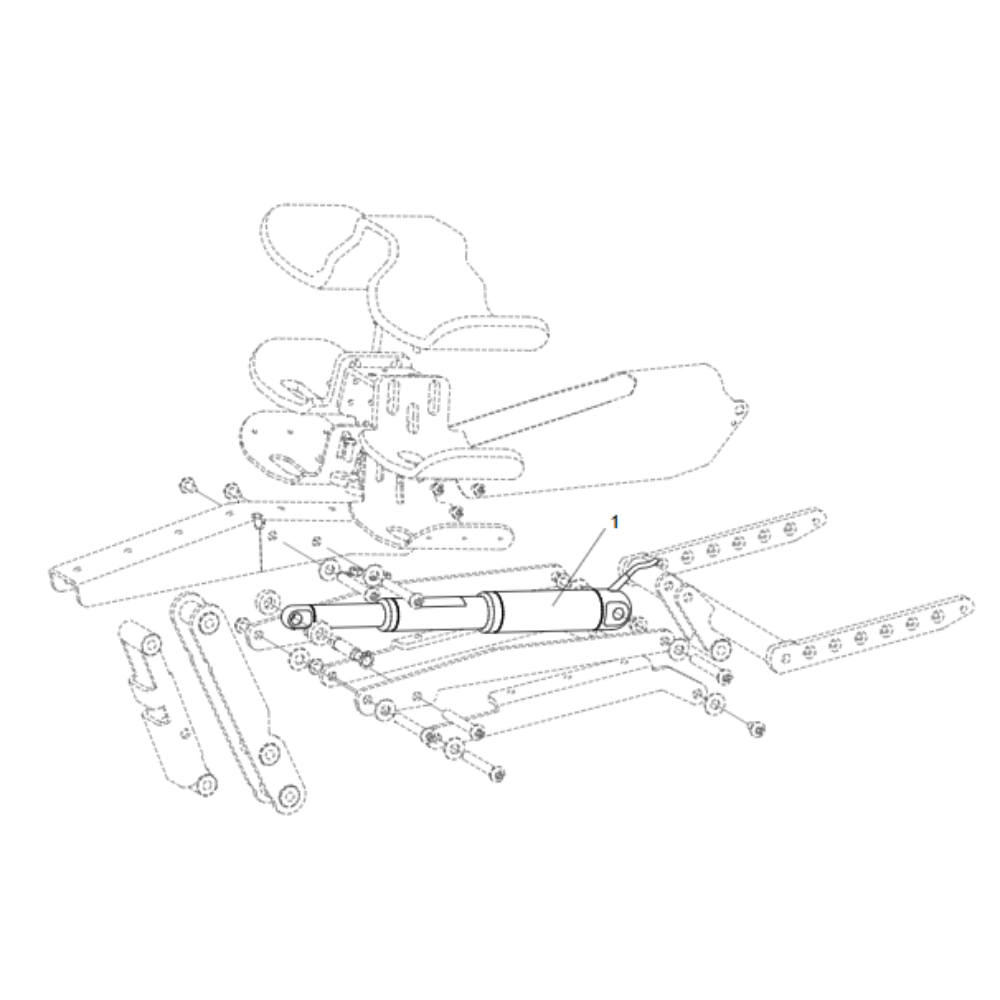 1