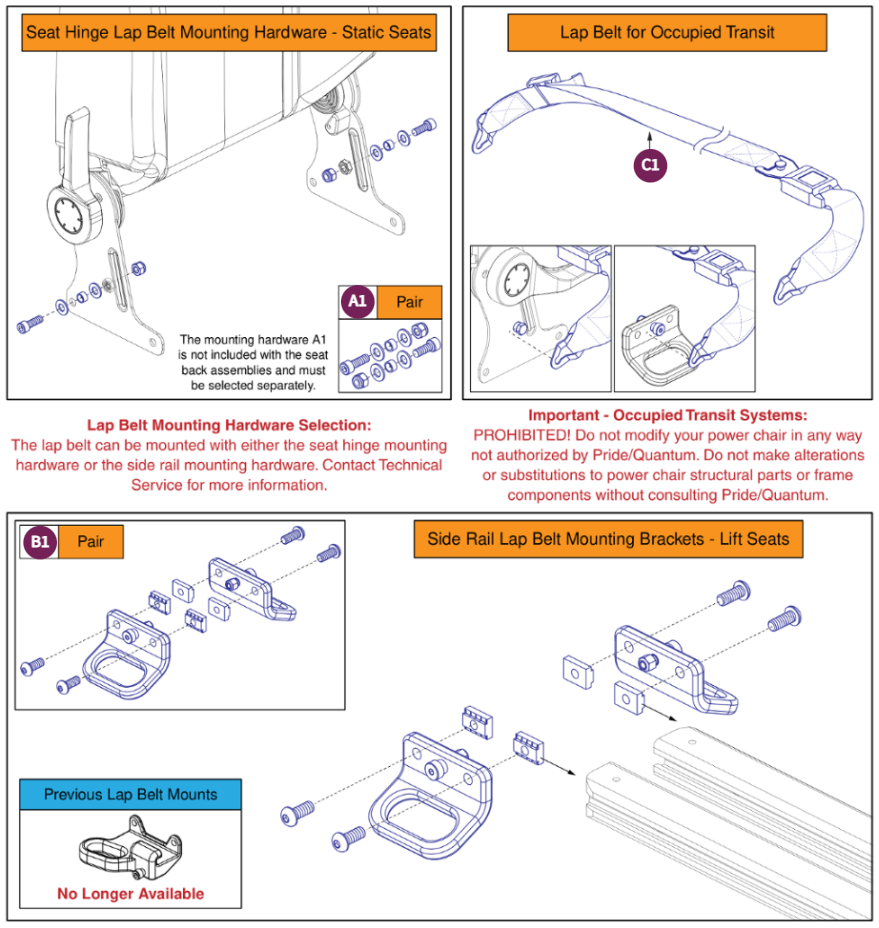 Seat Hinge Lap Belt Mounting Hardware - Static Seats

A1 Pair

The mounting hardware A1 is not included with the seat back assemblies and must be selected separately.

Lap Belt for Occupied Transit

C1

Lap Belt Mounting Hardware Selection:
The lap belt can be mounted with either the seat hinge mounting hardware or the side rail mounting hardware. Contact Technical Service for more information.

Important - Occupied Transit Systems:
PROHIBITED! Do not modify your power chair in any way not authorized by Pride/Quantum. Do not make alterations or substitutions to power chair structural parts or frame components without consulting Pride/Quantum.

B1 Pair

Side Rail Lap Belt Mounting Brackets - Lift Seats

Previous Lap Belt Mounts

No Longer Available