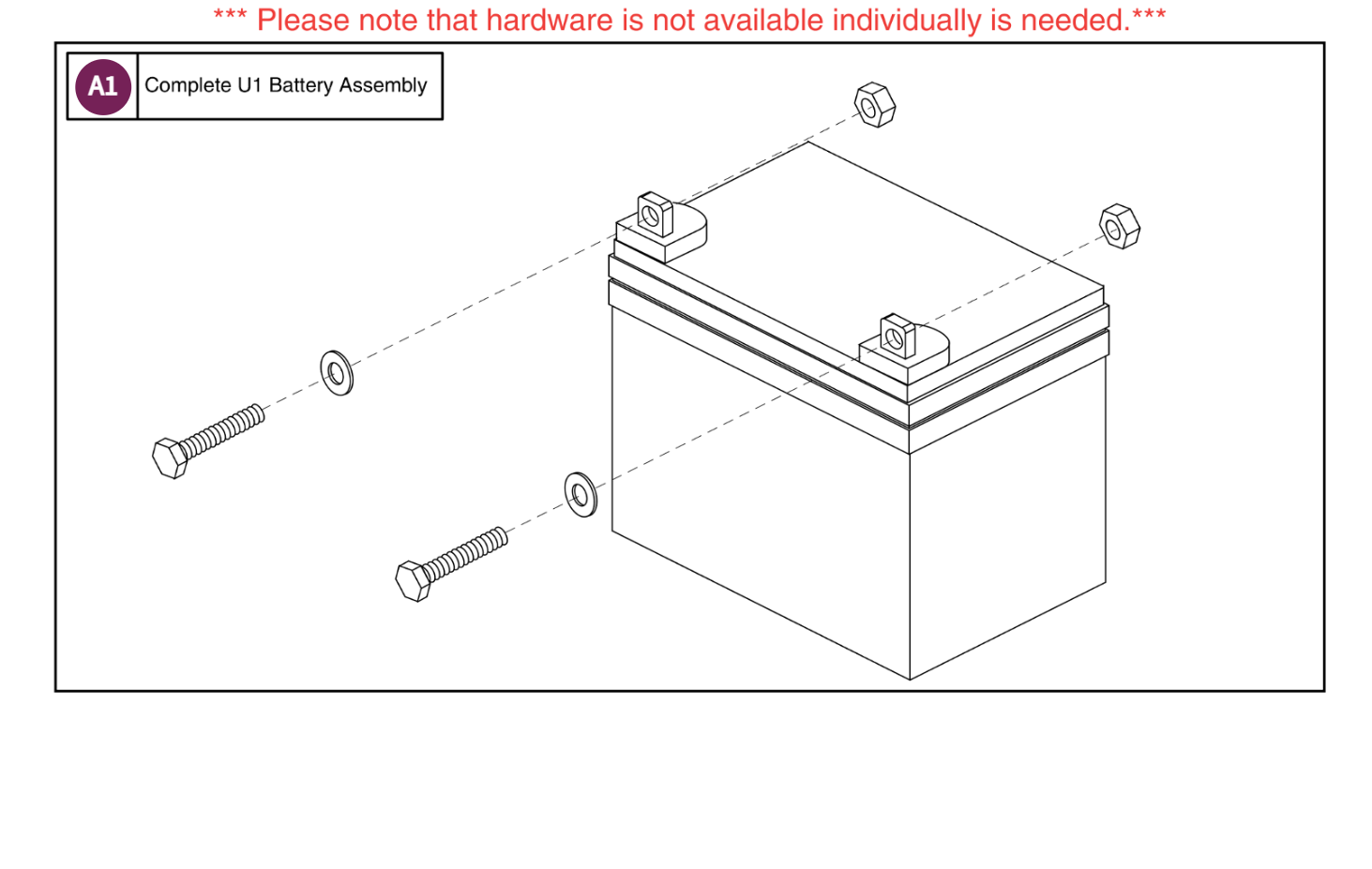 *** Please note that hardware is not available individually is needed.***

A1 Complete U1 Battery Assembly