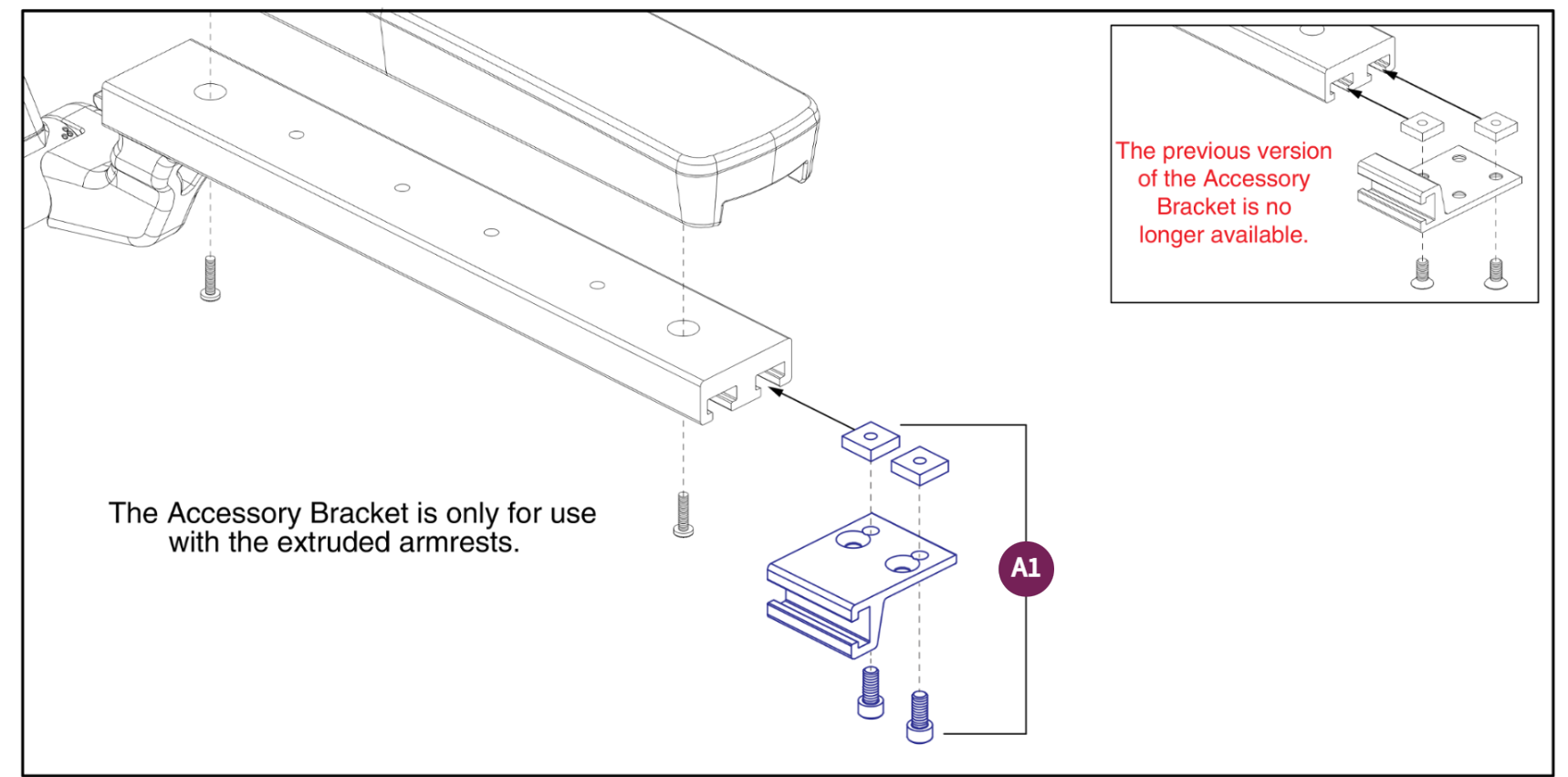 The previous version of the Accessory Bracket is no longer available.

The Accessory Bracket is only for use with the extruded armrests.

A1