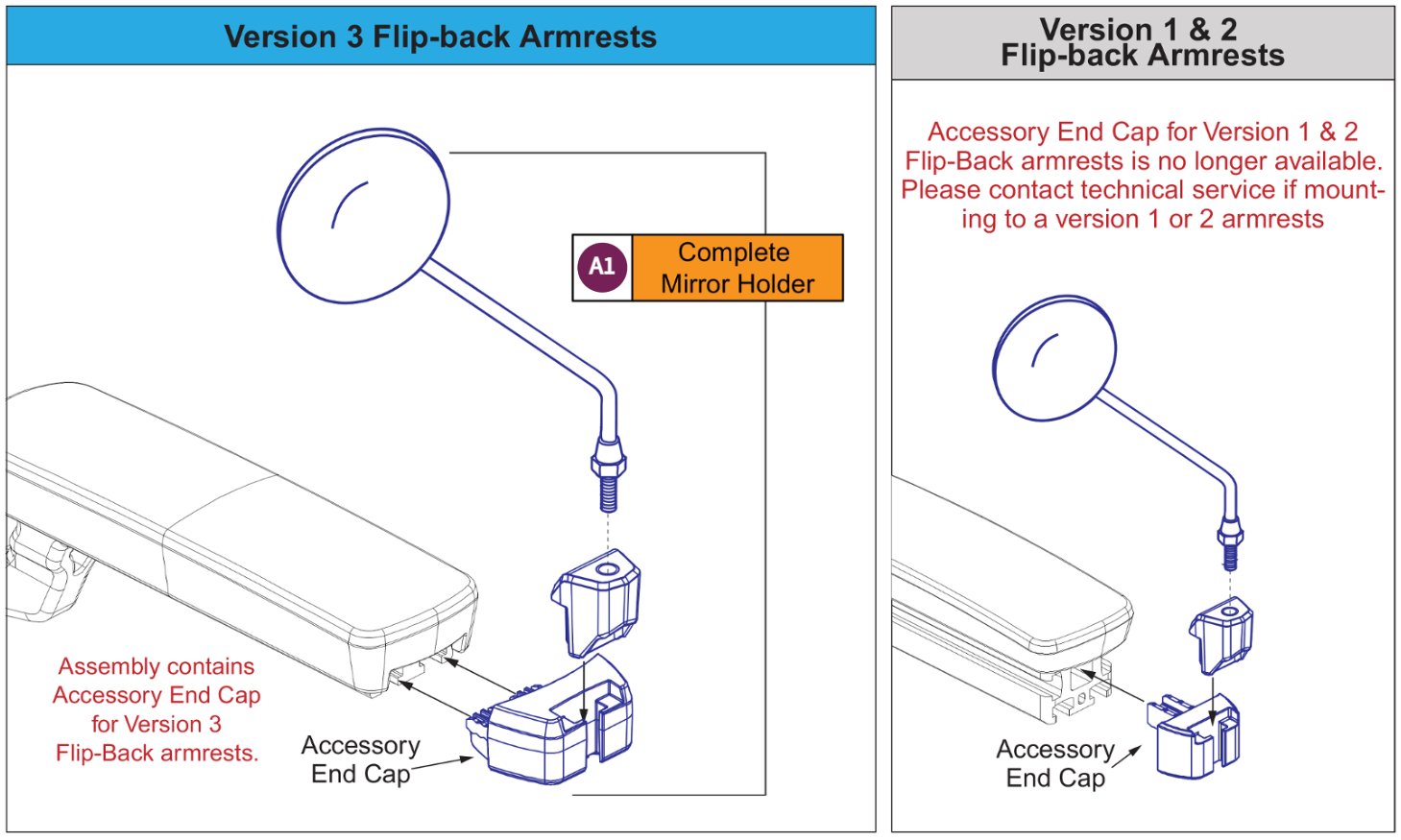 Version 3 Flip-back Armrests

A1 Complete Mirror Holder

Assembly contains Accessory End Cap for Version 3 Flip-Back armrests.

Accessory End Cap

Version 1 & 2 Flip-back Armrests

Accessory End Cap for Version 1 & 2 Flip-Back armrests is no longer available. Please contact technical service if mounting to a version 1 or 2 armrests

Accessory End Cap