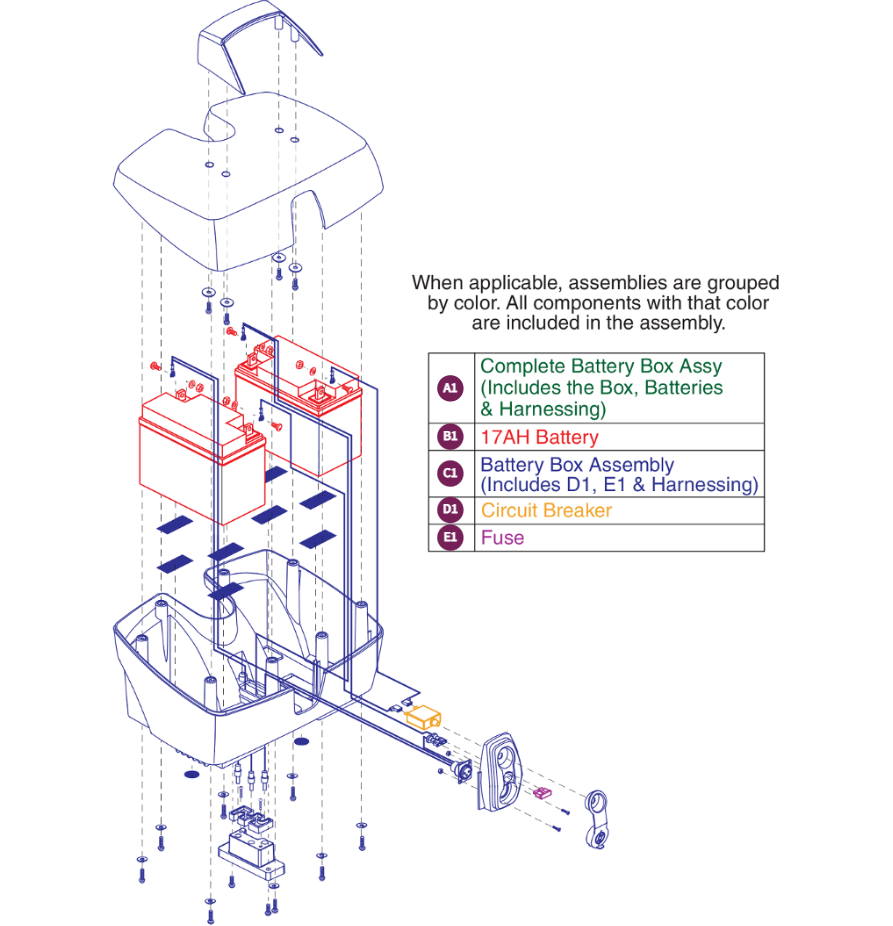 When applicable, assemblies are grouped by color. All components with that color are included in the assembly.

| | |
|---|---|
| A1 | Complete Battery Box Assy (Includes the Box, Batteries & Harnessing) |
| B1 | 17AH Battery |
| C1 | Battery Box Assembly (Includes D1, E1 & Harnessing) |
| D1 | Circuit Breaker |
| E1 | Fuse |