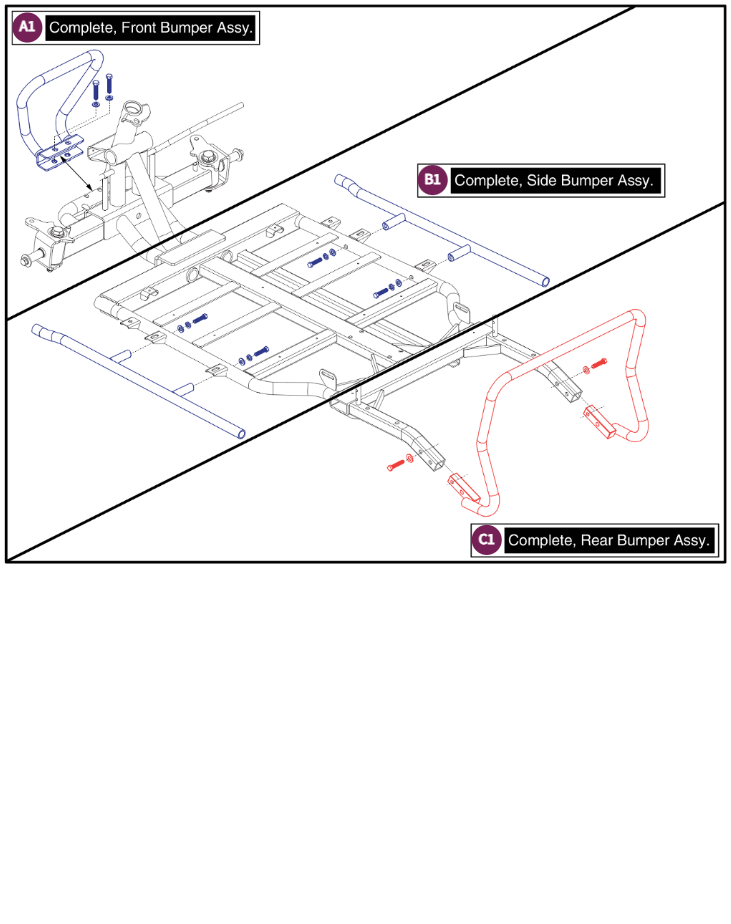 A1 Complete, Front Bumper Assy.

B1 Complete, Side Bumper Assy.

C1 Complete, Rear Bumper Assy.