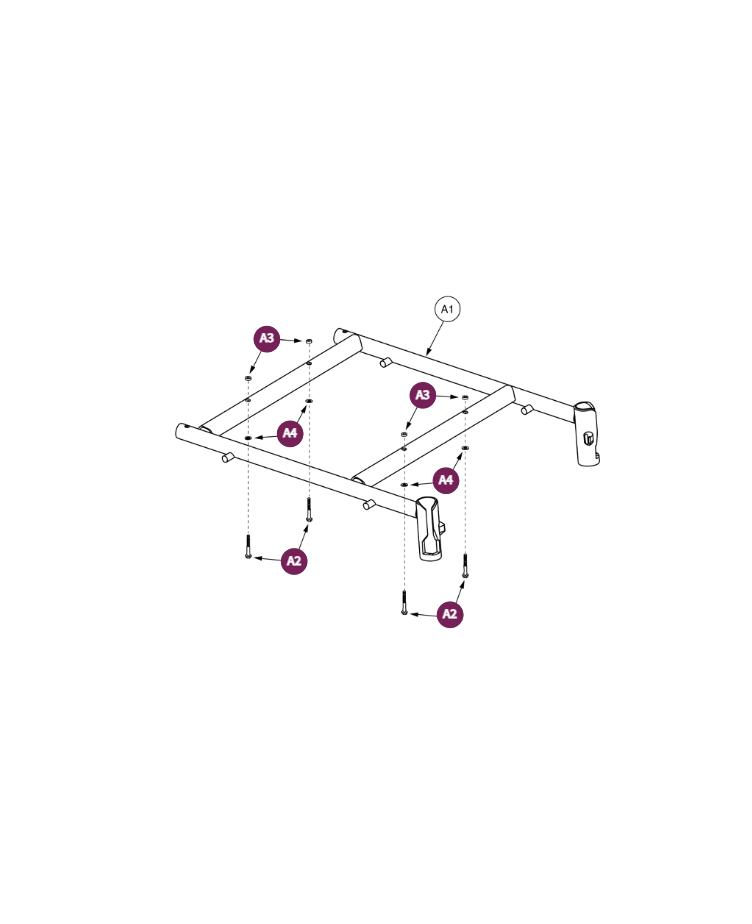 A1
A3
A3
A4
A4
A2
A2