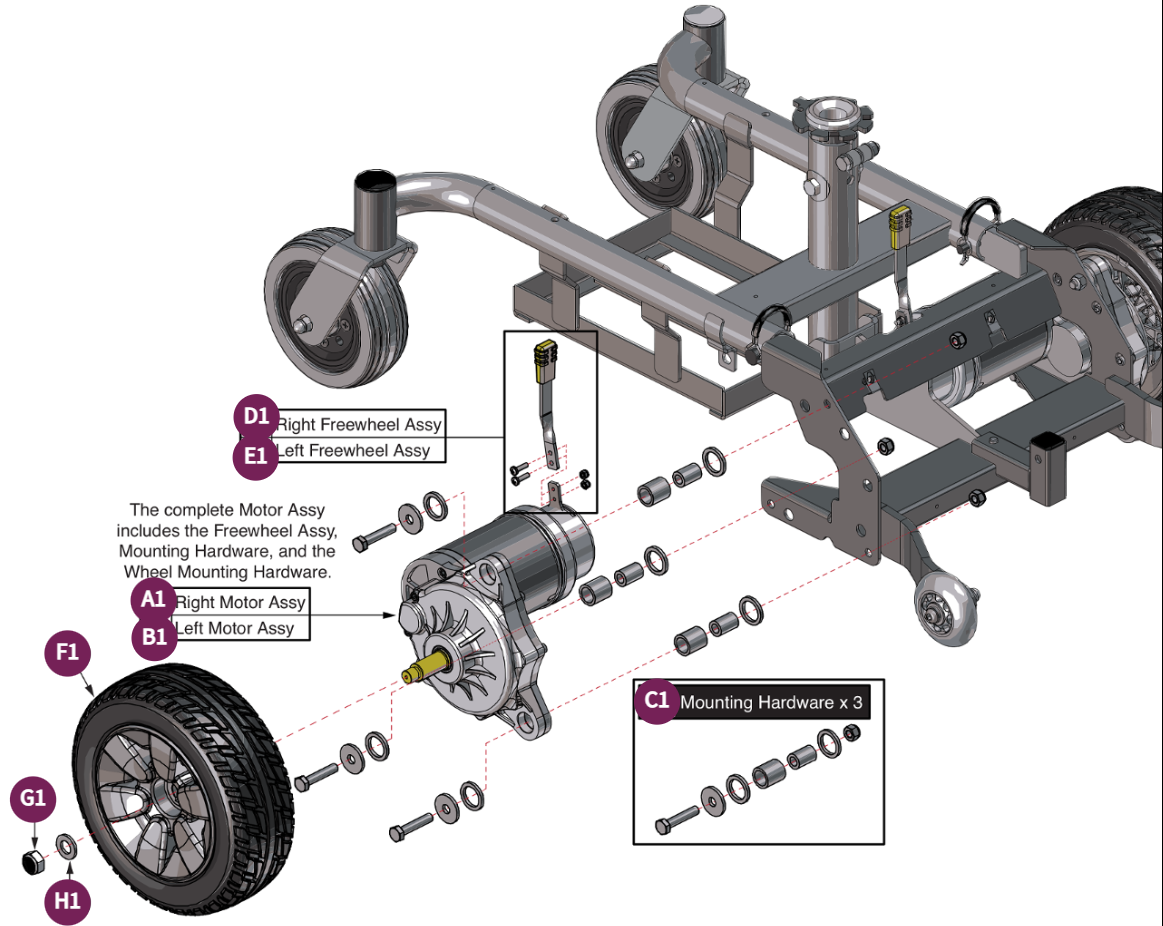 D1 Right Freewheel Assy
E1 Left Freewheel Assy

The complete Motor Assy includes the Freewheel Assy, Mounting Hardware, and the Wheel Mounting Hardware.

A1 Right Motor Assy
B1 Left Motor Assy

F1

C1 Mounting Hardware x 3

G1

H1