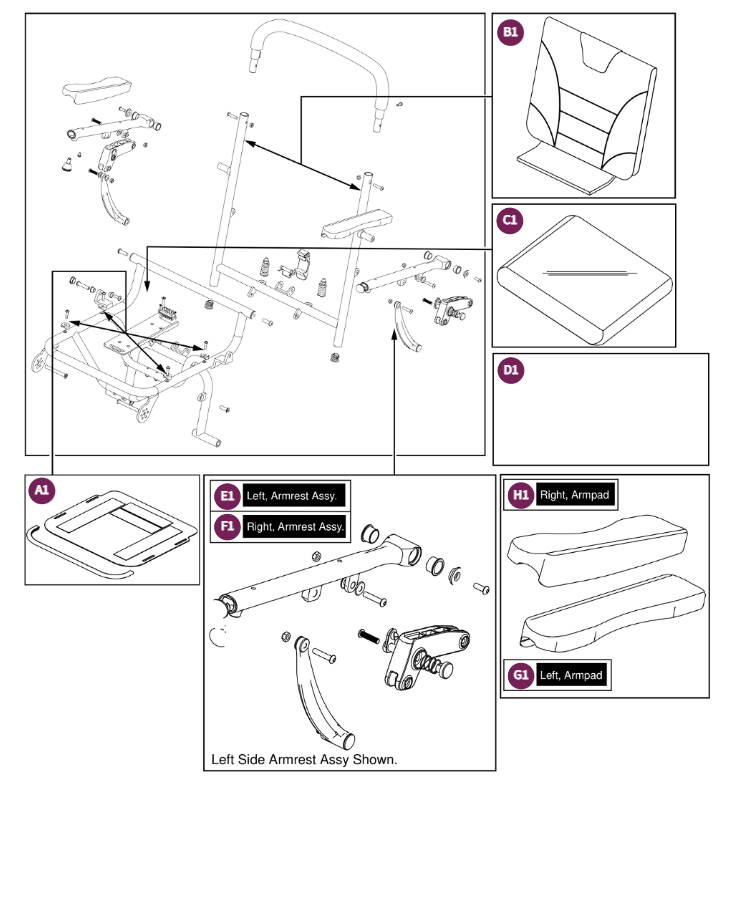 B1

C1

D1

A1

E1 Left, Armrest Assy.

F1 Right, Armrest Assy.

Left Side Armrest Assy Shown.

H1 Right, Armpad

G1 Left, Armpad