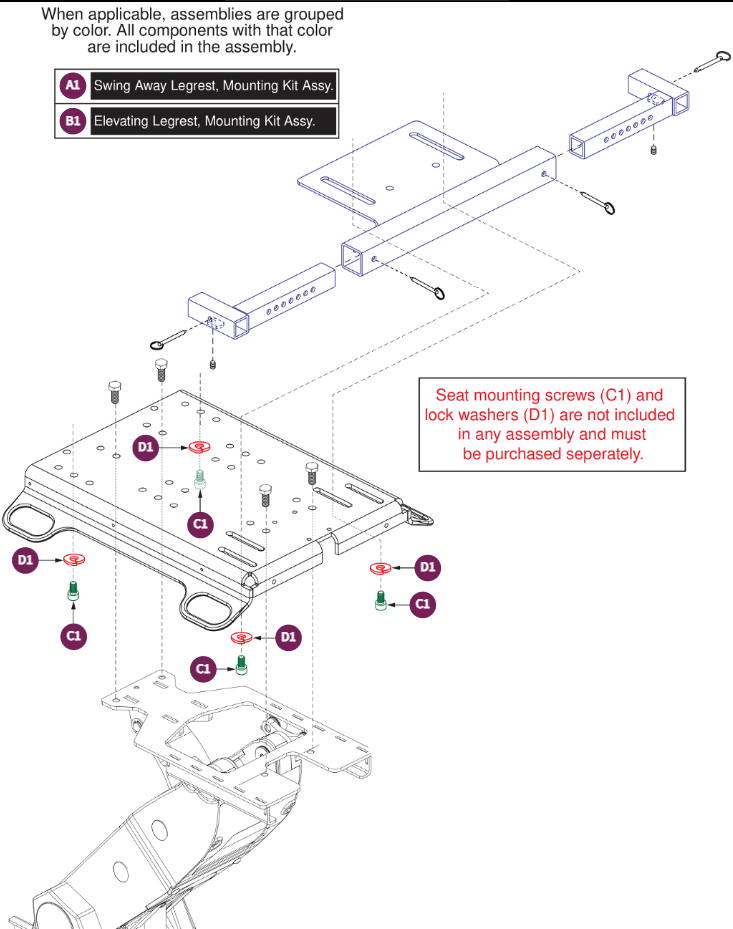 When applicable, assemblies are grouped by color. All components with that color are included in the assembly.

A1 Swing Away Legrest, Mounting Kit Assy.

B1 Elevating Legrest, Mounting Kit Assy.

Seat mounting screws (C1) and lock washers (D1) are not included in any assembly and must be purchased seperately.

D1

C1

D1

C1

D1

C1

D1

C1