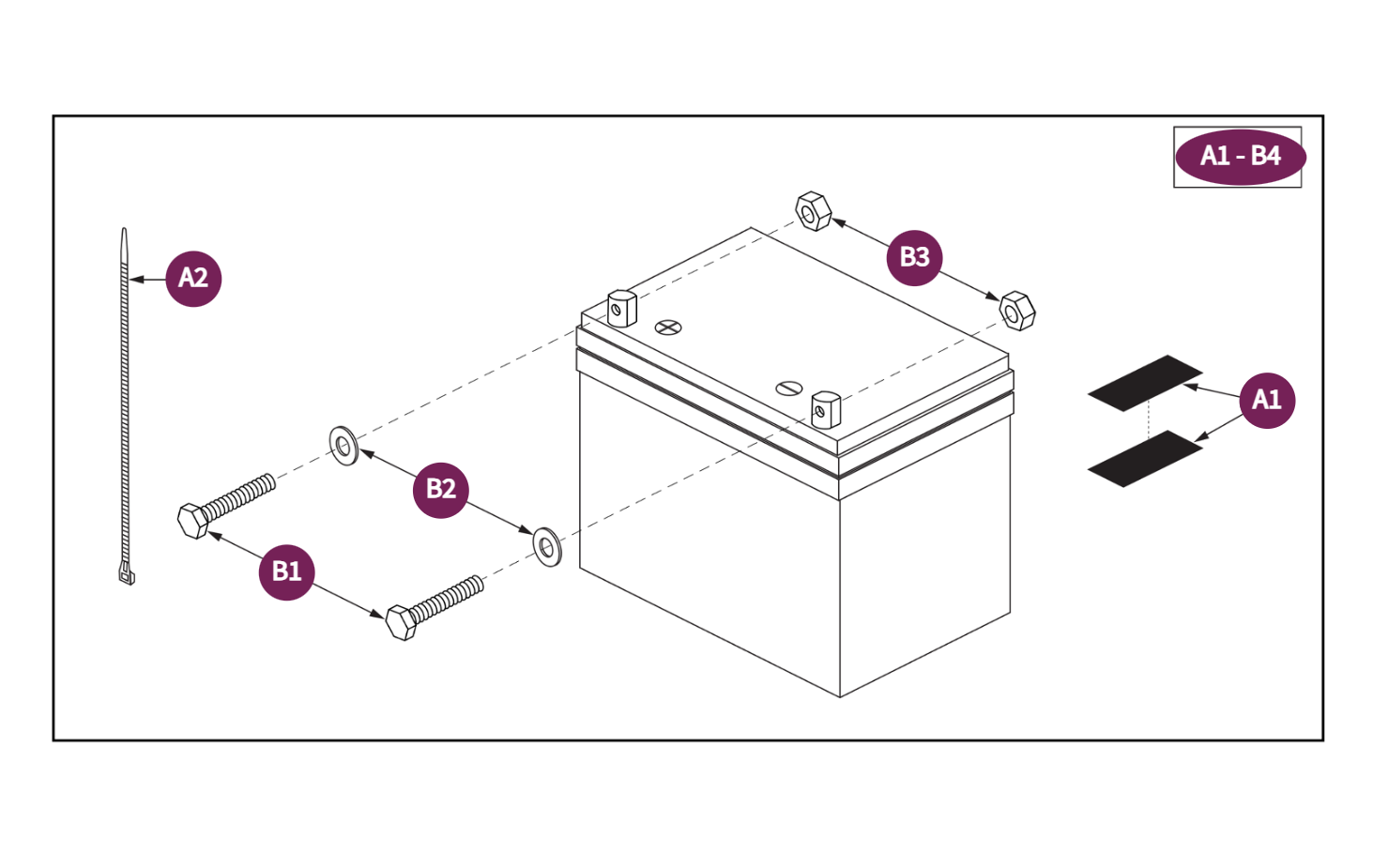 A1 - B4

A2

B3

A1

B2

B1