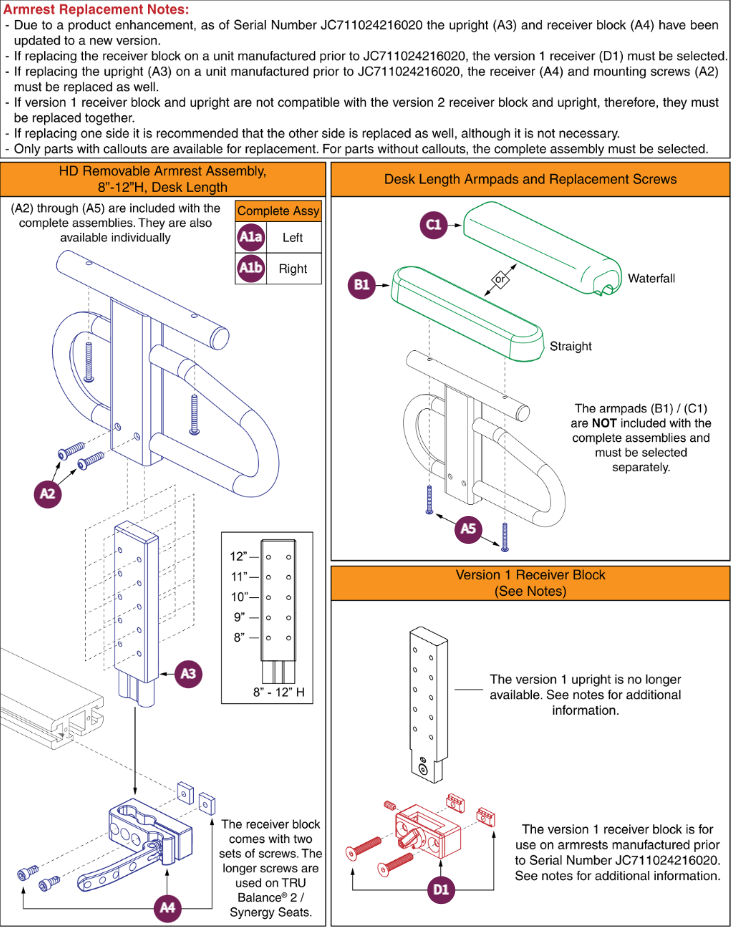 Armrest Replacement Notes:
- Due to a product enhancement, as of Serial Number JC711024216020 the upright (A3) and receiver block (A4) have been updated to a new version.
- If replacing the receiver block on a unit manufactured prior to JC711024216020, the version 1 receiver (D1) must be selected.
- If replacing the upright (A3) on a unit manufactured prior to JC711024216020, the receiver (A4) and mounting screws (A2) must be replaced as well.
- If version 1 receiver block and upright are not compatible with the version 2 receiver block and upright, therefore, they must be replaced together.
- If replacing one side it is recommended that the other side is replaced as well, although it is not necessary.
- Only parts with callouts are available for replacement. For parts without callouts, the complete assembly must be selected.

HD Removable Armrest Assembly, 8"-12"H, Desk Length

(A2) through (A5) are included with the complete assemblies. They are also available individually

| Complete Assy | |
|---|---|
| A1a | Left |
| A1b | Right |

A2

12"
11"
10"
9"
8"
8" - 12" H

A3

The receiver block comes with two sets of screws. The longer screws are used on TRU Balance® 2 / Synergy Seats.

A4

Desk Length Armpads and Replacement Screws

C1

or

Waterfall

B1

Straight

The armpads (B1) / (C1) are NOT included with the complete assemblies and must be selected separately.

A5

Version 1 Receiver Block
(See Notes)

The version 1 upright is no longer available. See notes for additional information.

The version 1 receiver block is for use on armrests manufactured prior to Serial Number JC711024216020. See notes for additional information.

D1