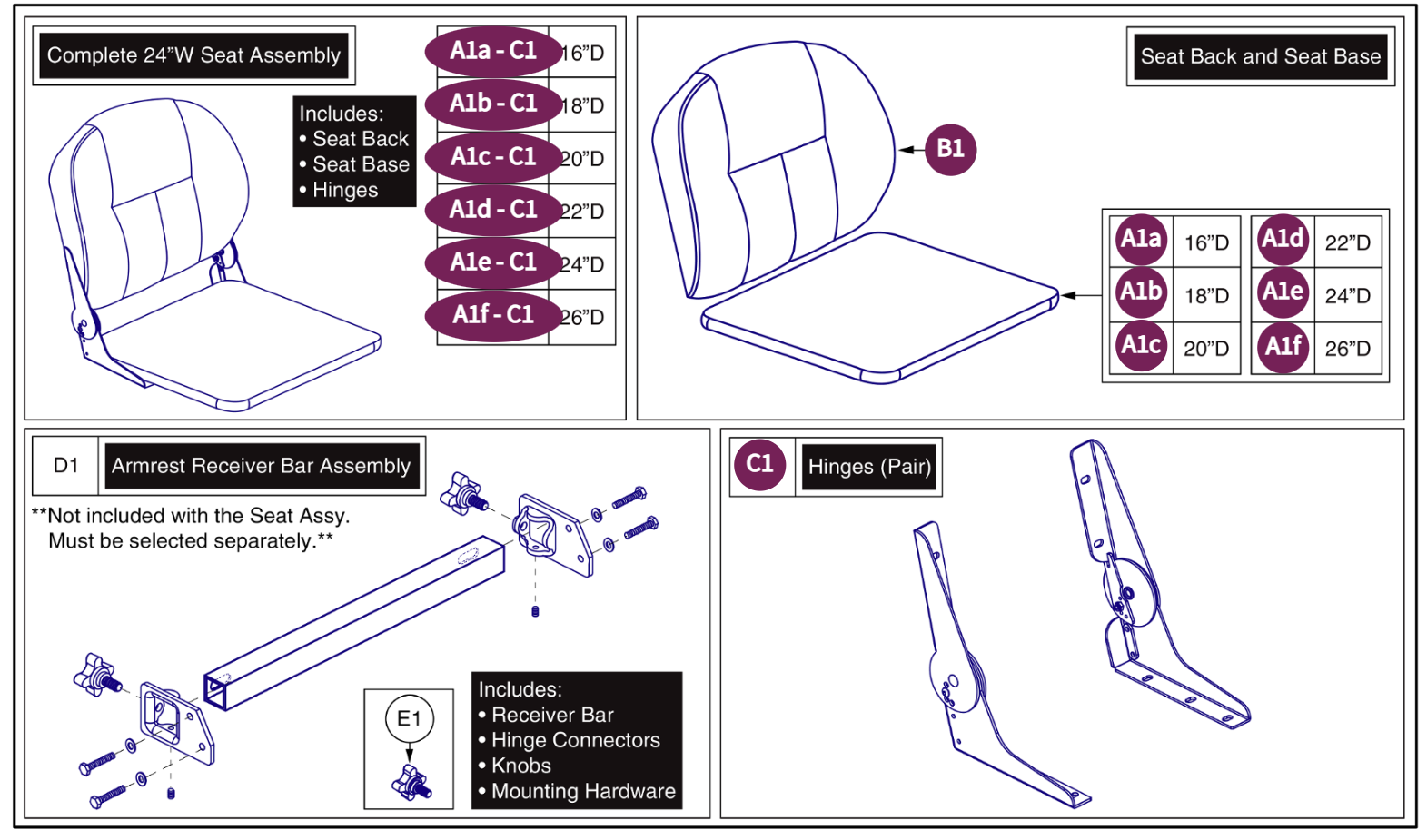 Complete 24"W Seat Assembly

Includes:
• Seat Back
• Seat Base
• Hinges

| A1a - C1 | 16"D |
|---|---|
| A1b - C1 | 18"D |
| A1c - C1 | 20"D |
| A1d - C1 | 22"D |
| A1e - C1 | 24"D |
| A1f - C1 | 26"D |

Seat Back and Seat Base

B1

| A1a | 16"D |
|---|---|
| A1b | 18"D |
| A1c | 20"D |

| A1d | 22"D |
|---|---|
| A1e | 24"D |
| A1f | 26"D |

D1 Armrest Receiver Bar Assembly

**Not included with the Seat Assy. Must be selected separately.**

E1

Includes:
• Receiver Bar
• Hinge Connectors
• Knobs
• Mounting Hardware

C1 Hinges (Pair)