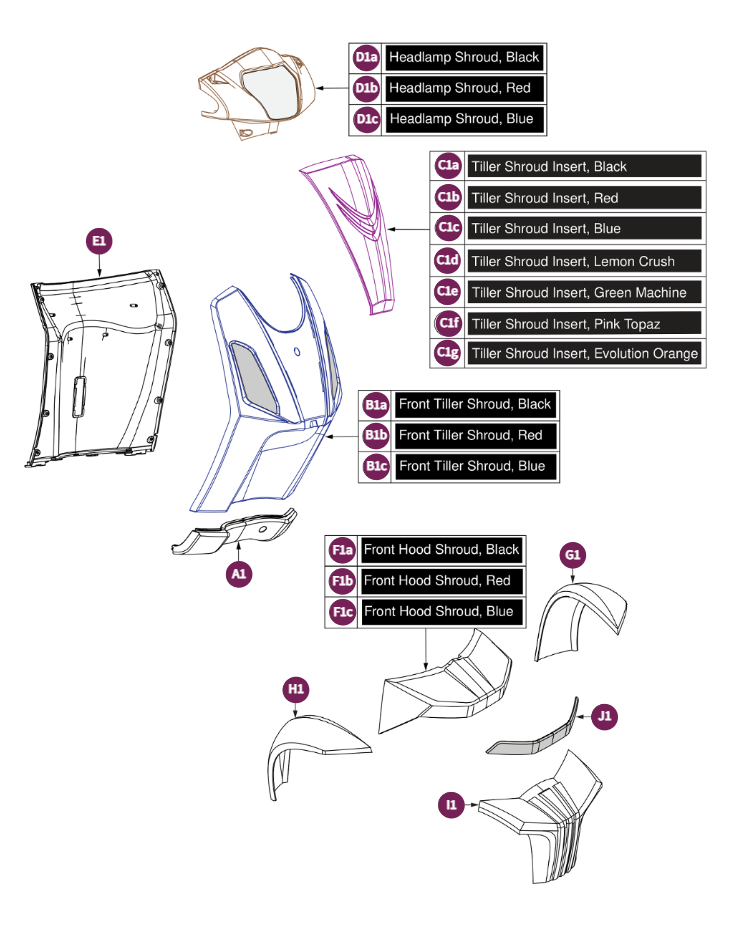 D1a Headlamp Shroud, Black
D1b Headlamp Shroud, Red
D1c Headlamp Shroud, Blue

C1a Tiller Shroud Insert, Black
C1b Tiller Shroud Insert, Red
C1c Tiller Shroud Insert, Blue
C1d Tiller Shroud Insert, Lemon Crush
C1e Tiller Shroud Insert, Green Machine
C1f Tiller Shroud Insert, Pink Topaz
C1g Tiller Shroud Insert, Evolution Orange

E1

B1a Front Tiller Shroud, Black
B1b Front Tiller Shroud, Red
B1c Front Tiller Shroud, Blue

A1

F1a Front Hood Shroud, Black
F1b Front Hood Shroud, Red
F1c Front Hood Shroud, Blue

G1

H1

J1

I1