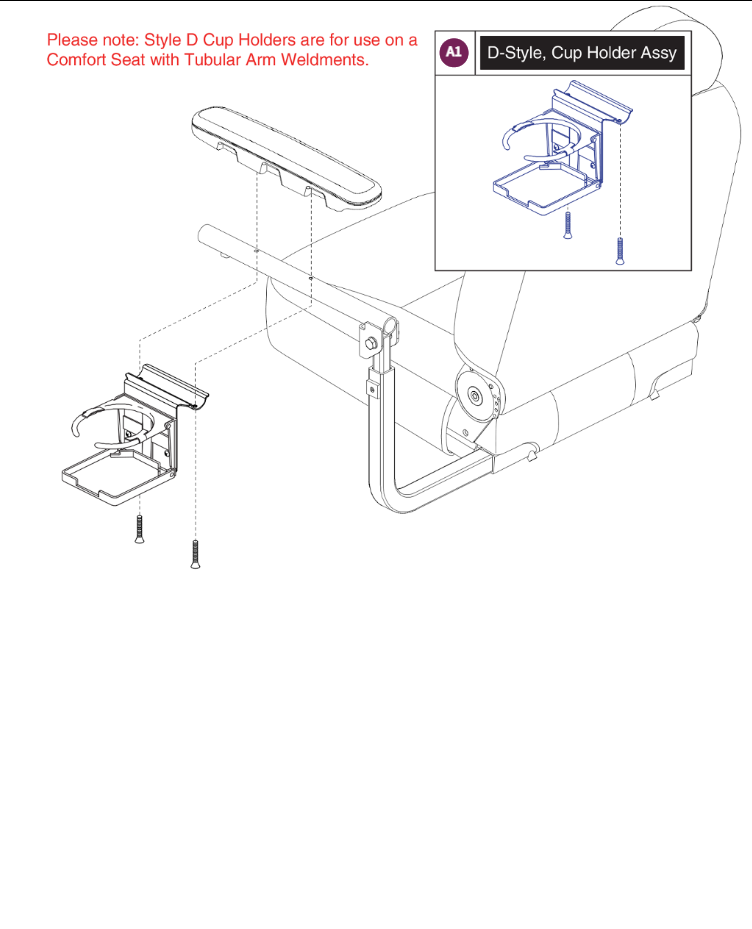 Please note: Style D Cup Holders are for use on a Comfort Seat with Tubular Arm Weldments.

A1 D-Style, Cup Holder Assy