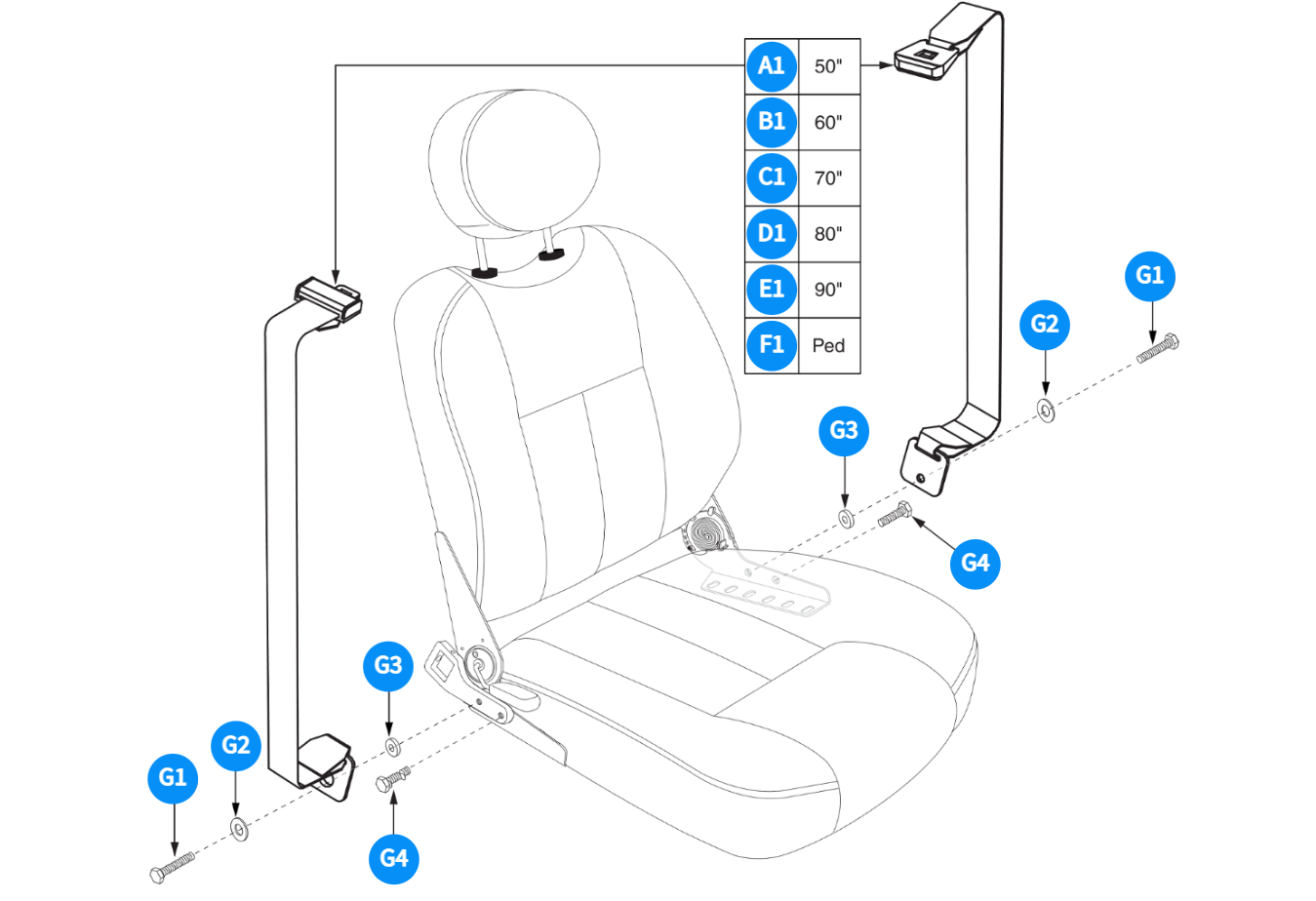 | A1 | 50" |
|---|---|
| B1 | 60" |
| C1 | 70" |
| D1 | 80" |
| E1 | 90" |
| F1 | Ped |

G1

G2

G3

G4

G3

G2

G1

G4