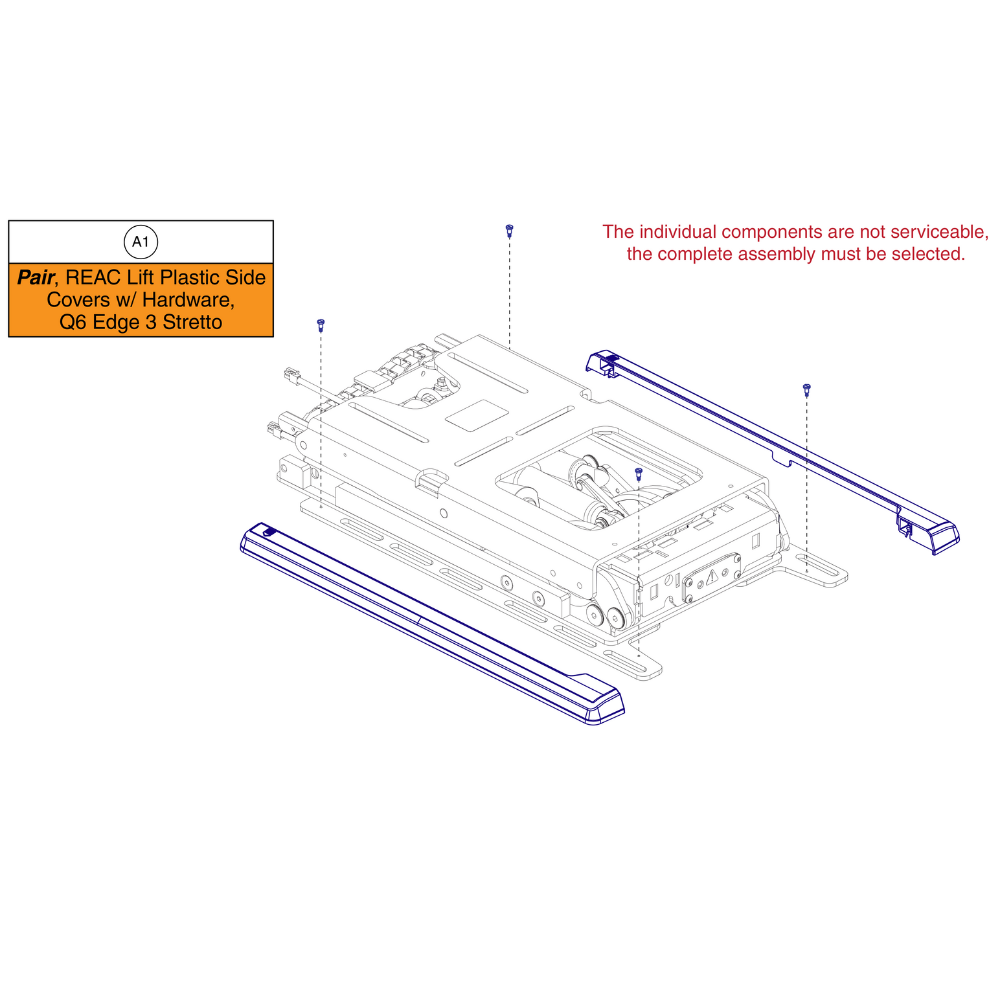 A1

Pair, REAC Lift Plastic Side Covers w/ Hardware, Q6 Edge 3 Stretto

The individual components are not serviceable, the complete assembly must be selected.