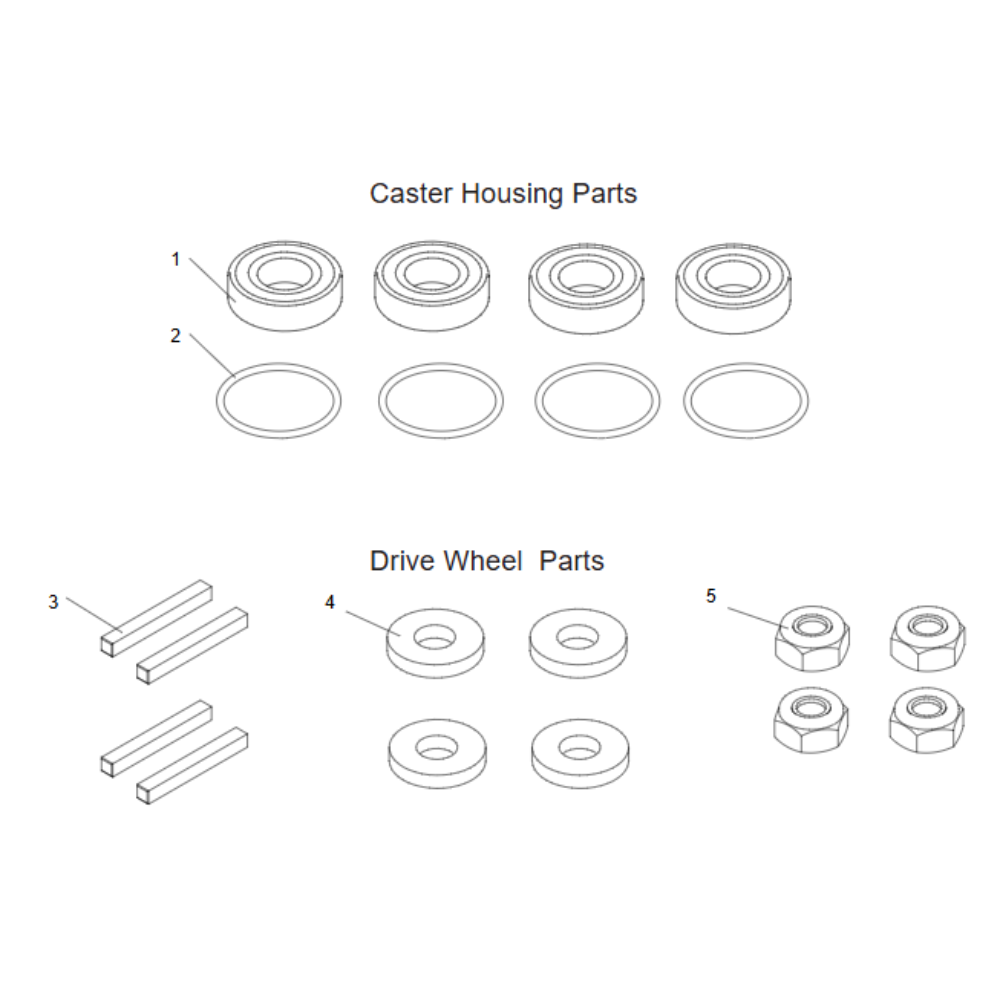 Caster Housing Parts

1

2

Drive Wheel Parts

3

4

5