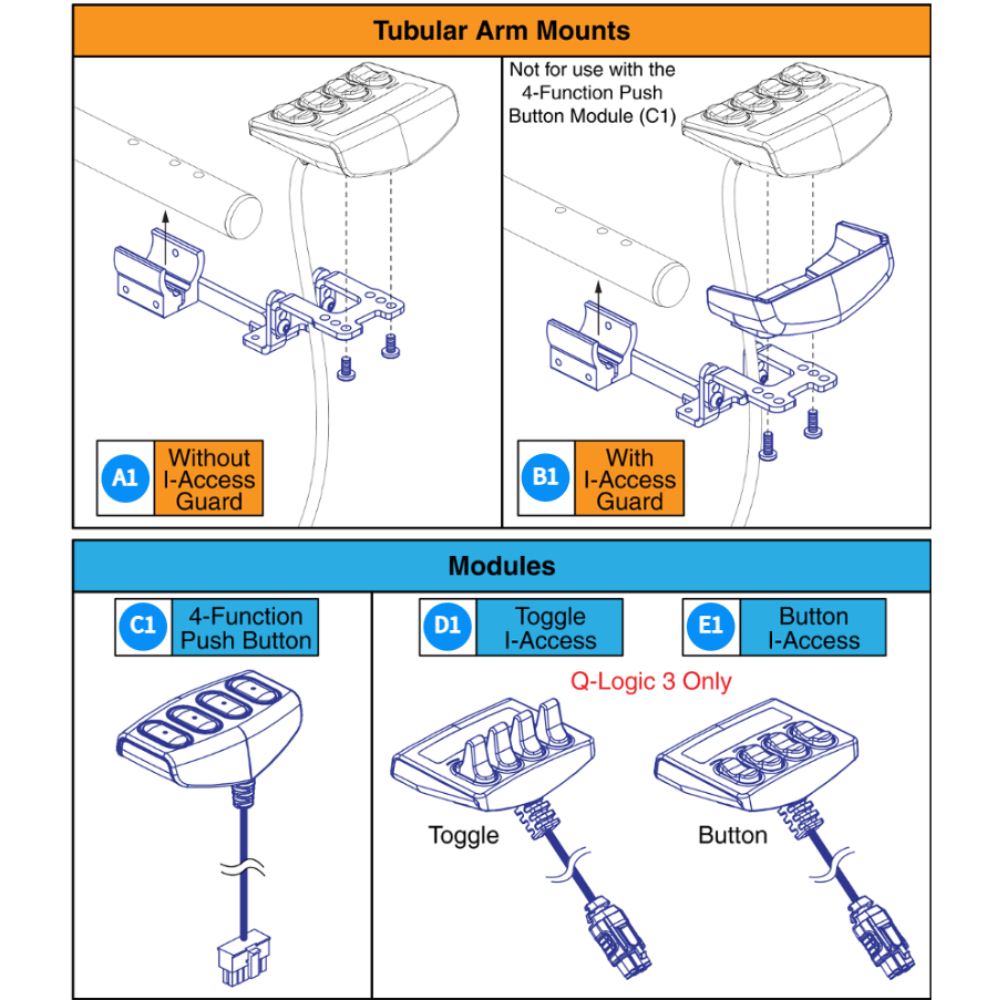 Tubular Arm Mounts

Not for use with the 4-Function Push Button Module (C1)

A1 Without I-Access Guard

B1 With I-Access Guard

Modules

C1 4-Function Push Button

D1 Toggle I-Access

E1 Button I-Access

Q-Logic 3 Only

Toggle

Button