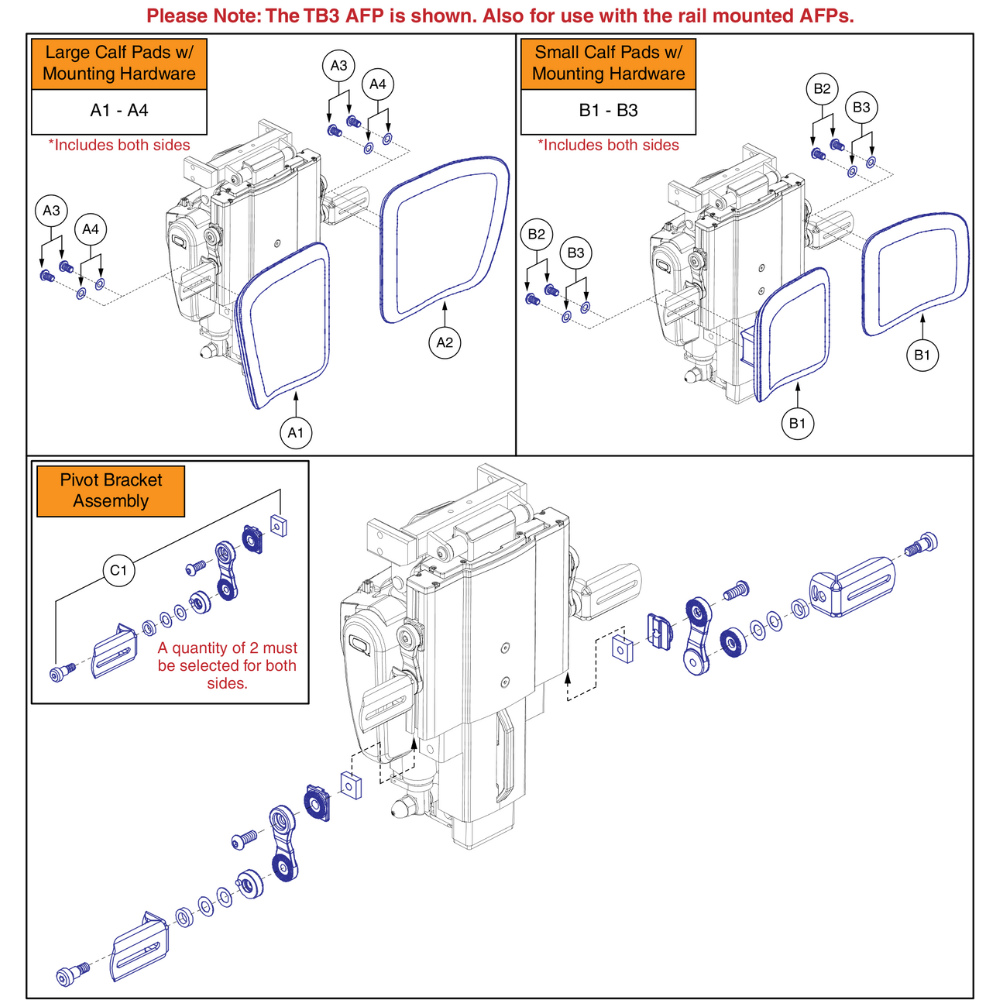 Please Note: The TB3 AFP is shown. Also for use with the rail mounted AFPs.

Large Calf Pads w/ Mounting Hardware

A1 - A4

*Includes both sides

A3
A4
A3
A4
A2
A1

Small Calf Pads w/ Mounting Hardware

B1 - B3

*Includes both sides

B2
B3
B2
B3
B1
B1

Pivot Bracket Assembly

C1

A quantity of 2 must be selected for both sides.