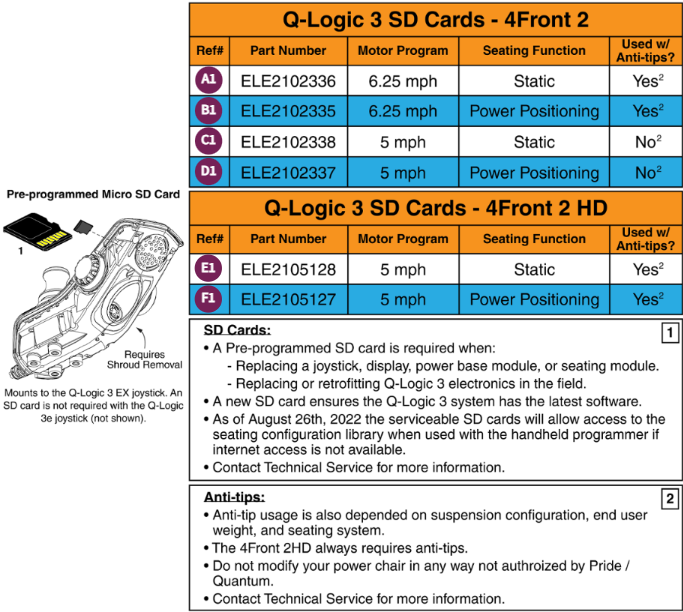 Pre-programmed Micro SD Card

1

Requires Shroud Removal

Mounts to the Q-Logic 3 EX joystick. An SD card is not required with the Q-Logic 3e joystick (not shown).

Q-Logic 3 SD Cards - 4Front 2

| Ref# | Part Number | Motor Program | Seating Function | Used w/ Anti-tips? |
|---|---|---|---|---|
| A1 | ELE2102336 | 6.25 mph | Static | Yes$^2$ |
| B1 | ELE2102335 | 6.25 mph | Power Positioning | Yes$^2$ |
| C1 | ELE2102338 | 5 mph | Static | No$^2$ |
| D1 | ELE2102337 | 5 mph | Power Positioning | No$^2$ |

Q-Logic 3 SD Cards - 4Front 2 HD

| Ref# | Part Number | Motor Program | Seating Function | Used w/ Anti-tips? |
|---|---|---|---|---|
| E1 | ELE2105128 | 5 mph | Static | Yes$^2$ |
| F1 | ELE2105127 | 5 mph | Power Positioning | Yes$^2$ |

SD Cards: 1
• A Pre-programmed SD card is required when:
- Replacing a joystick, display, power base module, or seating module.
- Replacing or retrofitting Q-Logic 3 electronics in the field.
• A new SD card ensures the Q-Logic 3 system has the latest software.
• As of August 26th, 2022 the serviceable SD cards will allow access to the seating configuration library when used with the handheld programmer if internet access is not available.
• Contact Technical Service for more information.

Anti-tips: 2
• Anti-tip usage is also depended on suspension configuration, end user weight, and seating system.
• The 4Front 2HD always requires anti-tips.
• Do not modify your power chair in any way not authroized by Pride / Quantum.
• Contact Technical Service for more information.