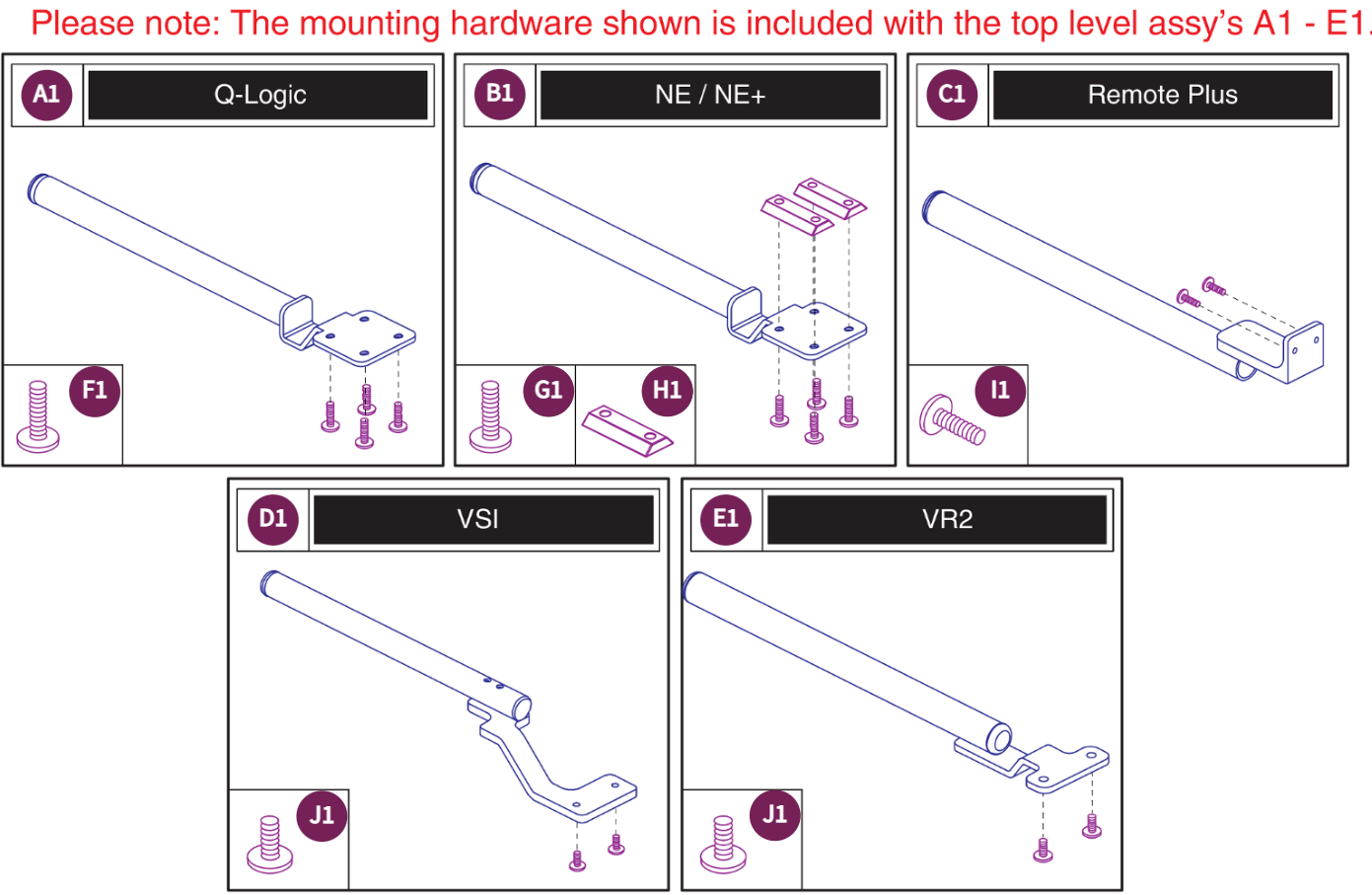 Please note: The mounting hardware shown is included with the top level assy's A1 - E1.

A1 Q-Logic

F1

B1 NE / NE+

G1

H1

C1 Remote Plus

I1

D1 VSI

J1

E1 VR2

J1