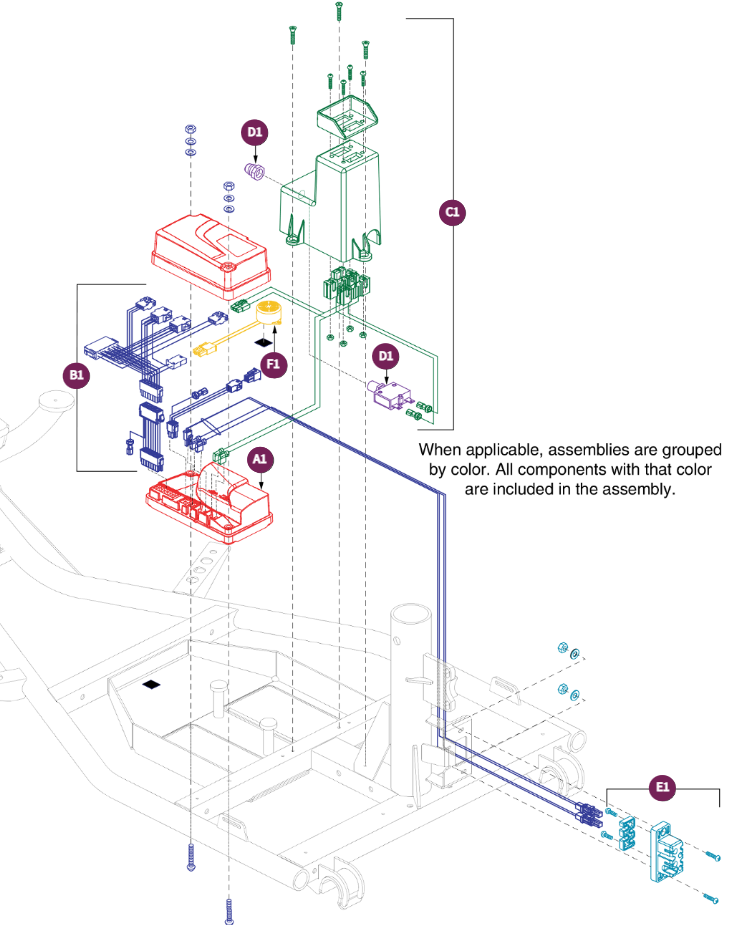 D1

C1

B1

F1

D1

A1

When applicable, assemblies are grouped by color. All components with that color are included in the assembly.

E1