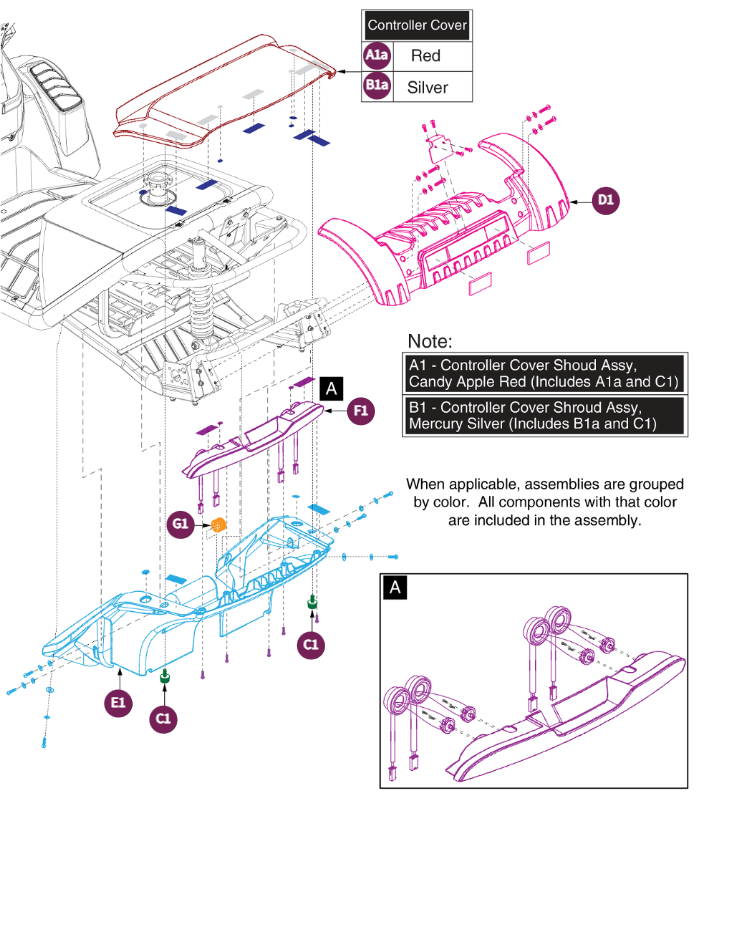 | Controller Cover | |
|---|---|
| A1a | Red |
| B1a | Silver |

D1

Note:

A1 - Controller Cover Shoud Assy, Candy Apple Red (Includes A1a and C1)

B1 - Controller Cover Shroud Assy, Mercury Silver (Includes B1a and C1)

A

F1

When applicable, assemblies are grouped by color. All components with that color are included in the assembly.

G1

C1

E1

C1

A