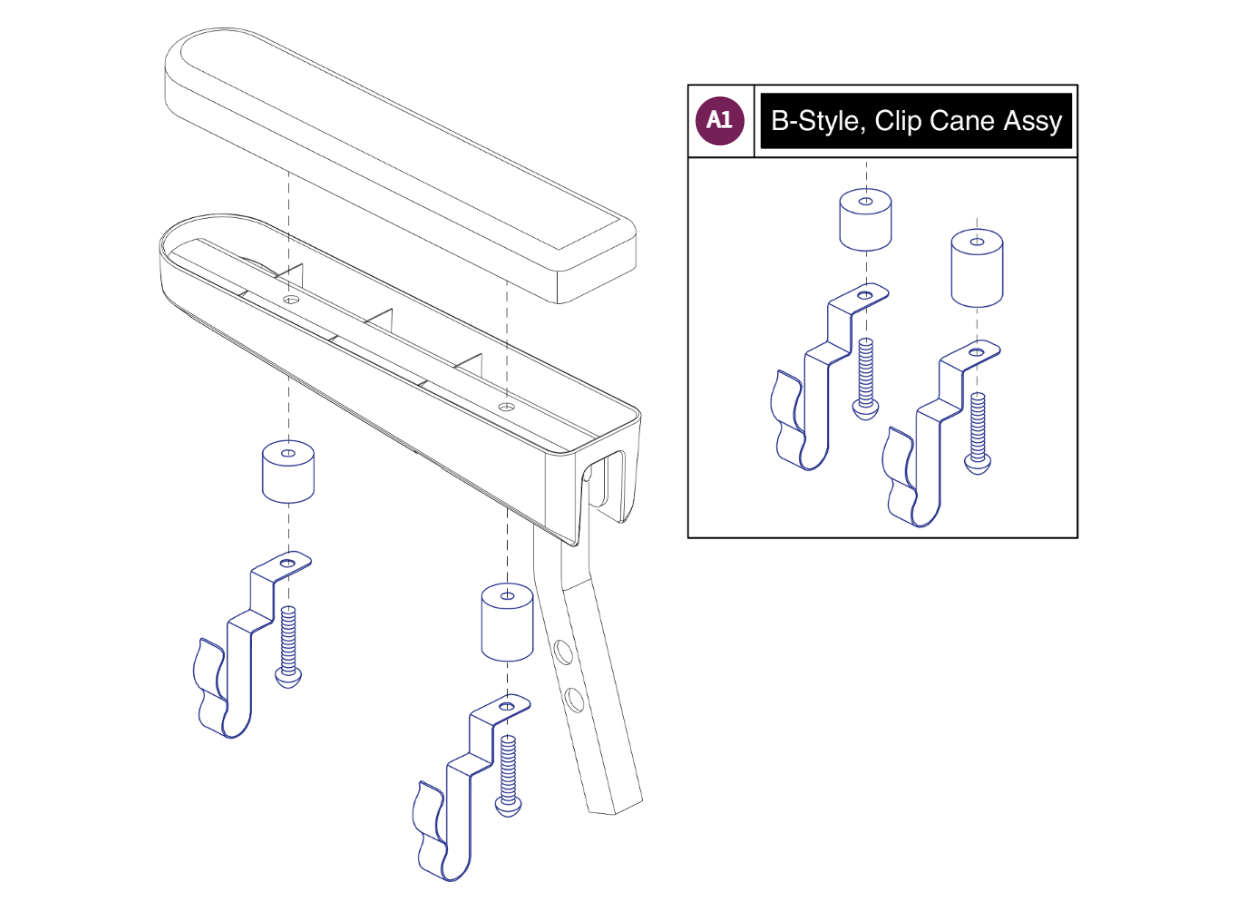 A1 B-Style, Clip Cane Assy