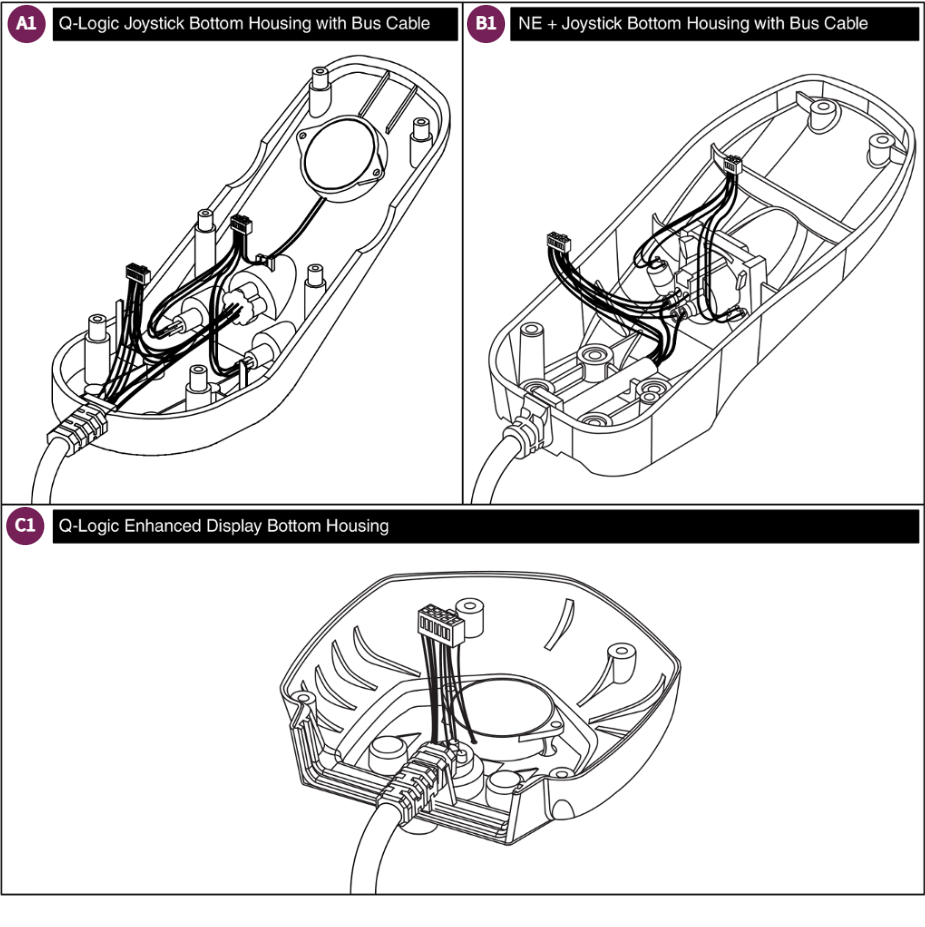 A1 Q-Logic Joystick Bottom Housing with Bus Cable

B1 NE + Joystick Bottom Housing with Bus Cable

C1 Q-Logic Enhanced Display Bottom Housing