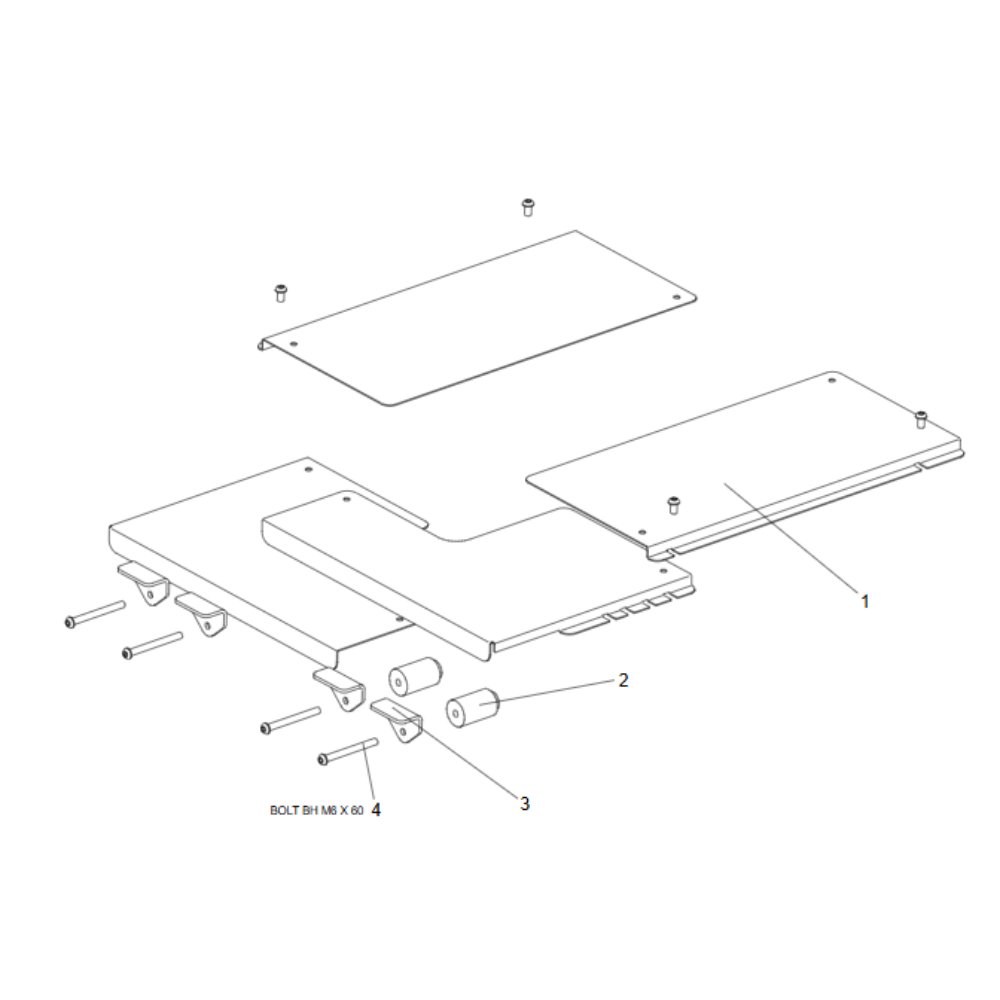 1

2

3

BOLT BH M6 X 60 4