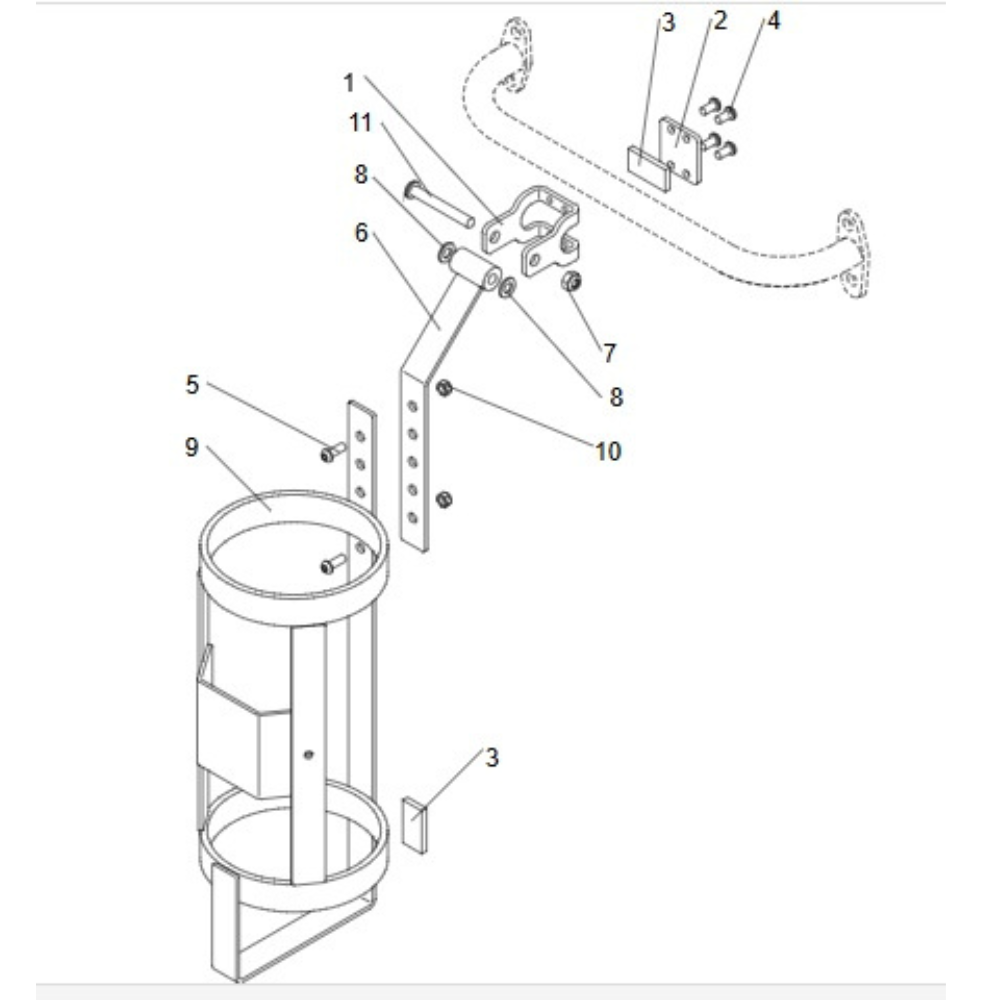 3
2
4
1
11
8
6
7
8
5
10
9
3