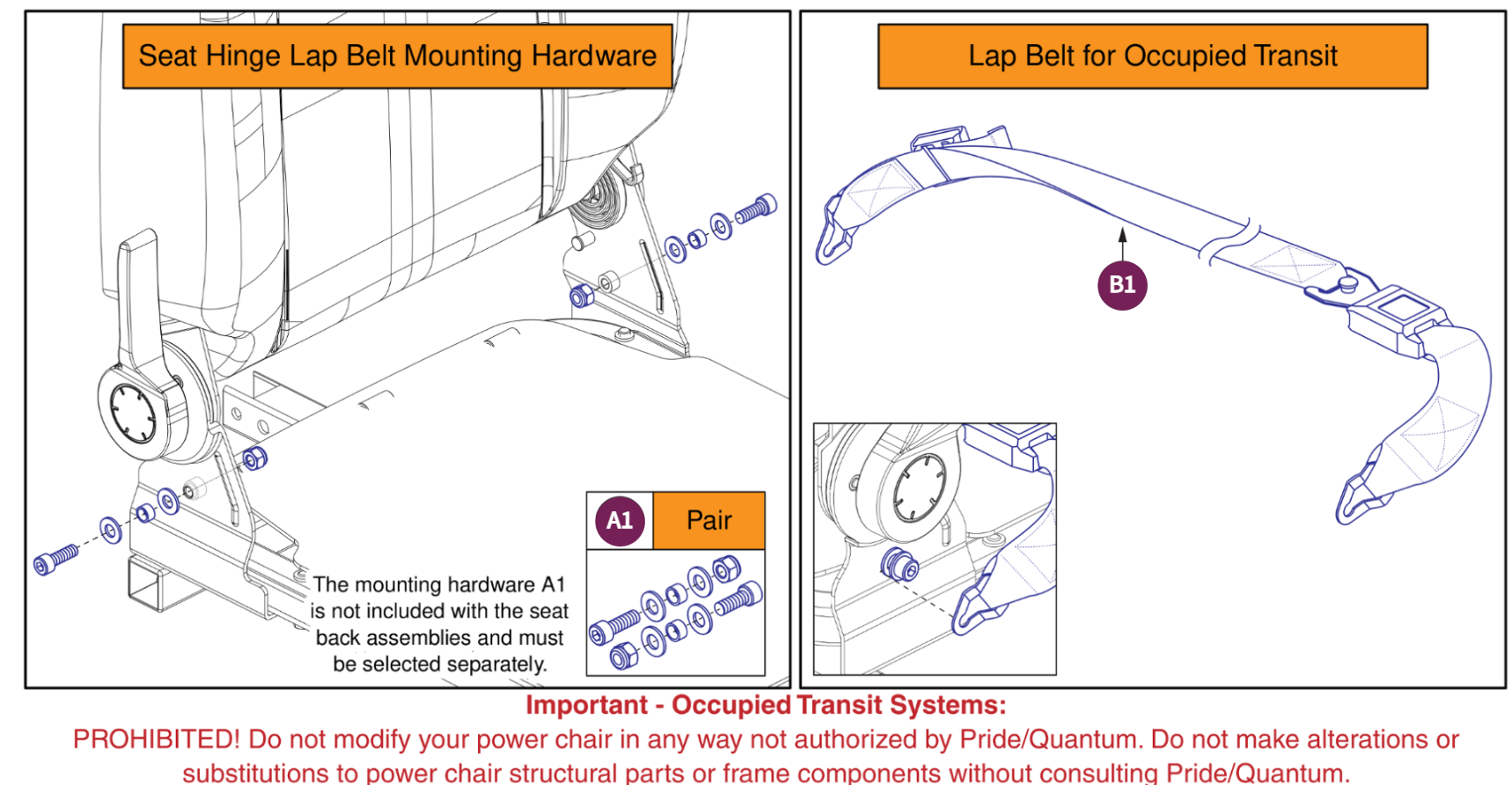 Seat Hinge Lap Belt Mounting Hardware

A1 Pair

The mounting hardware A1 is not included with the seat back assemblies and must be selected separately.

Lap Belt for Occupied Transit

B1

Important - Occupied Transit Systems:

PROHIBITED! Do not modify your power chair in any way not authorized by Pride/Quantum. Do not make alterations or substitutions to power chair structural parts or frame components without consulting Pride/Quantum.