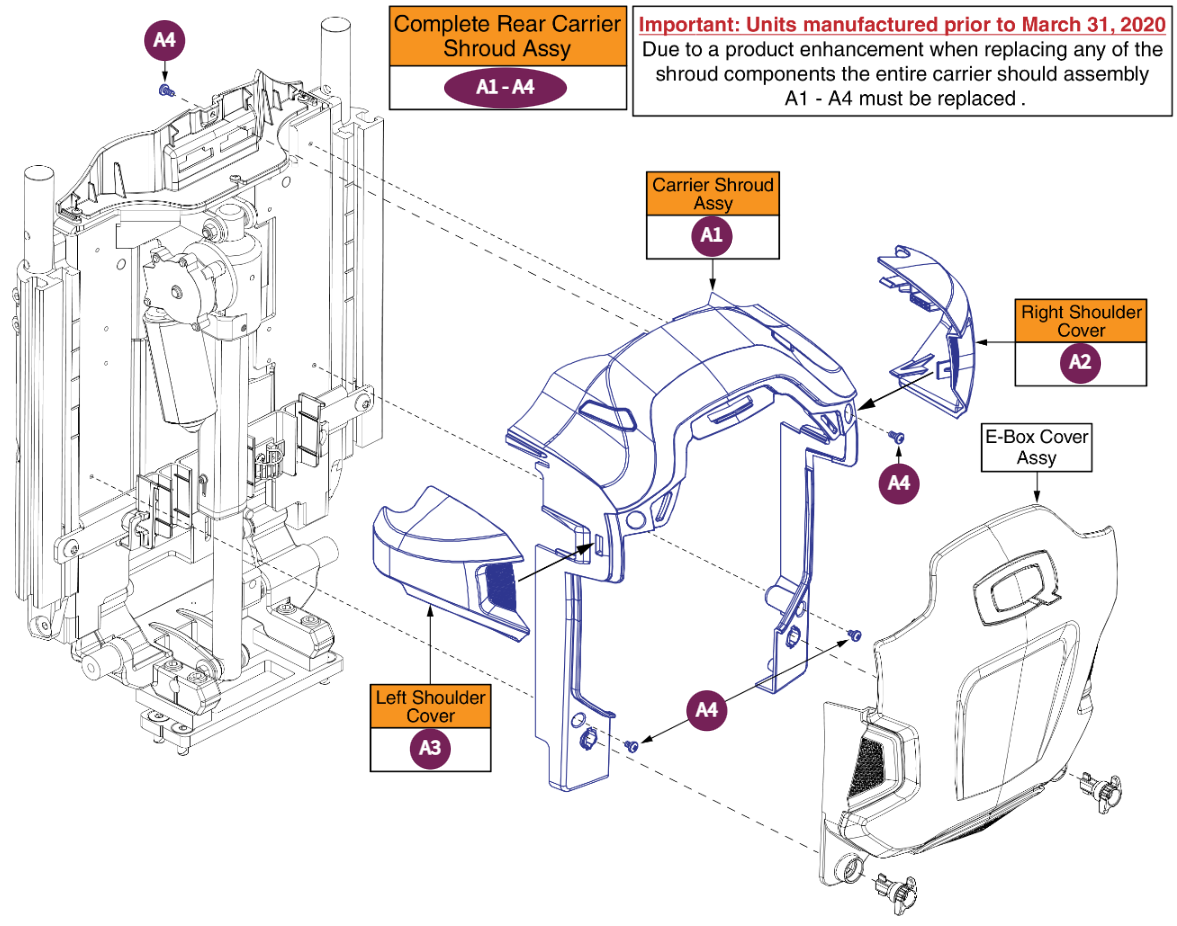 A4

Complete Rear Carrier Shroud Assy

A1 - A4

Important: Units manufactured prior to March 31, 2020
Due to a product enhancement when replacing any of the shroud components the entire carrier should assembly A1 - A4 must be replaced .

Carrier Shroud Assy

A1

Right Shoulder Cover

A2

A4

E-Box Cover Assy

Left Shoulder Cover

A3

A4