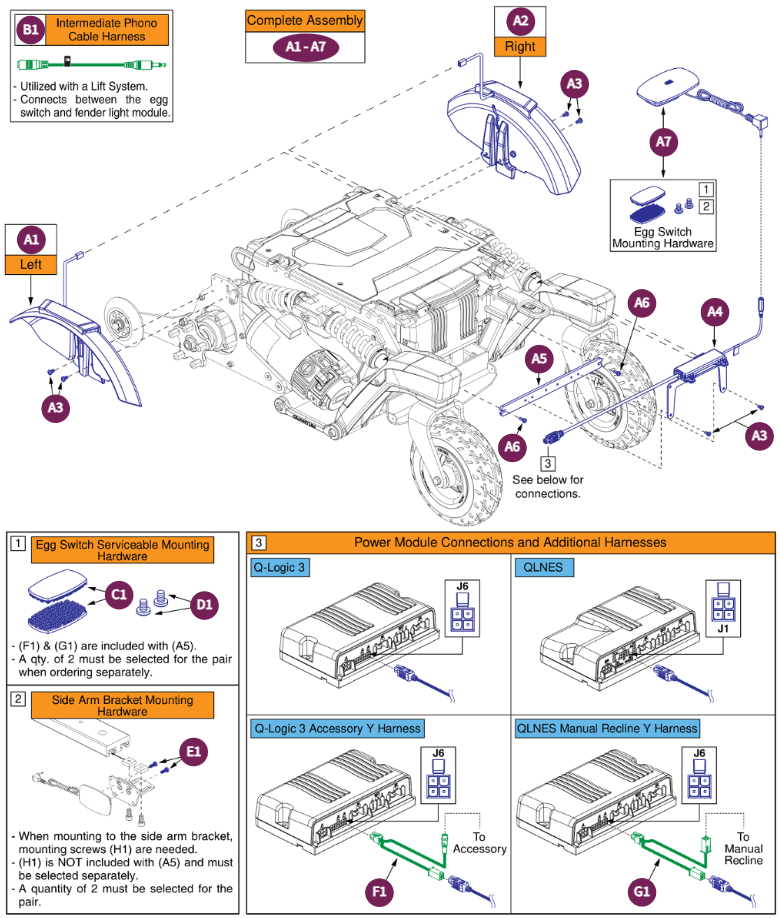 B1 Intermediate Phono Cable Harness

- Utilized with a Lift System.
- Connects between the egg switch and fender light module.

Complete Assembly
A1 - A7

A2
Right

A3

A7

1
2
Egg Switch Mounting Hardware

A1
Left

A3

A6

A4

A5

A6

A3

3
See below for connections.

1 Egg Switch Serviceable Mounting Hardware

C1

D1

- (F1) & (G1) are included with (A5).
- A qty. of 2 must be selected for the pair when ordering separately.

2 Side Arm Bracket Mounting Hardware

E1

- When mounting to the side arm bracket, mounting screws (H1) are needed.
- (H1) is NOT included with (A5) and must be selected separately.
- A quantity of 2 must be selected for the pair.

3 Power Module Connections and Additional Harnesses

Q-Logic 3
J6

QLNES
J1

Q-Logic 3 Accessory Y Harness
J6
To Accessory
F1

QLNES Manual Recline Y Harness
J6
To Manual Recline
G1