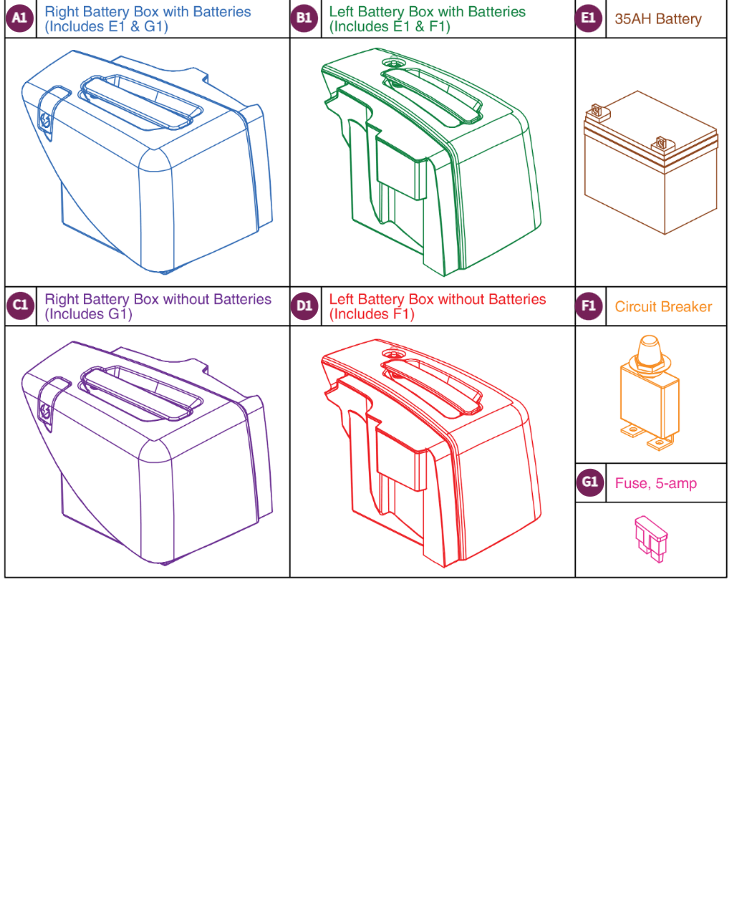 A1 Right Battery Box with Batteries (Includes E1 & G1)

B1 Left Battery Box with Batteries (Includes E1 & F1)

E1 35AH Battery

C1 Right Battery Box without Batteries (Includes G1)

D1 Left Battery Box without Batteries (Includes F1)

F1 Circuit Breaker

G1 Fuse, 5-amp