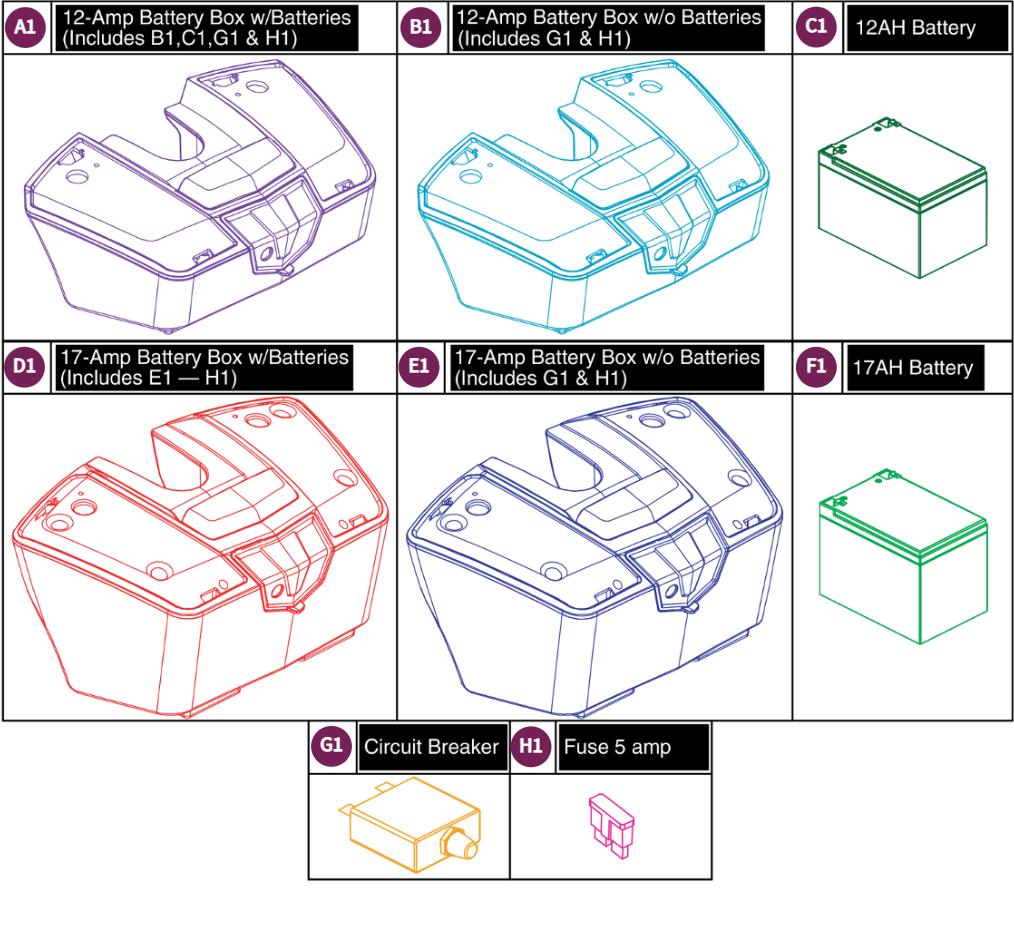 A1 12-Amp Battery Box w/Batteries (Includes B1,C1,G1 & H1)

B1 12-Amp Battery Box w/o Batteries (Includes G1 & H1)

C1 12AH Battery

D1 17-Amp Battery Box w/Batteries (Includes E1 — H1)

E1 17-Amp Battery Box w/o Batteries (Includes G1 & H1)

F1 17AH Battery

G1 Circuit Breaker

H1 Fuse 5 amp