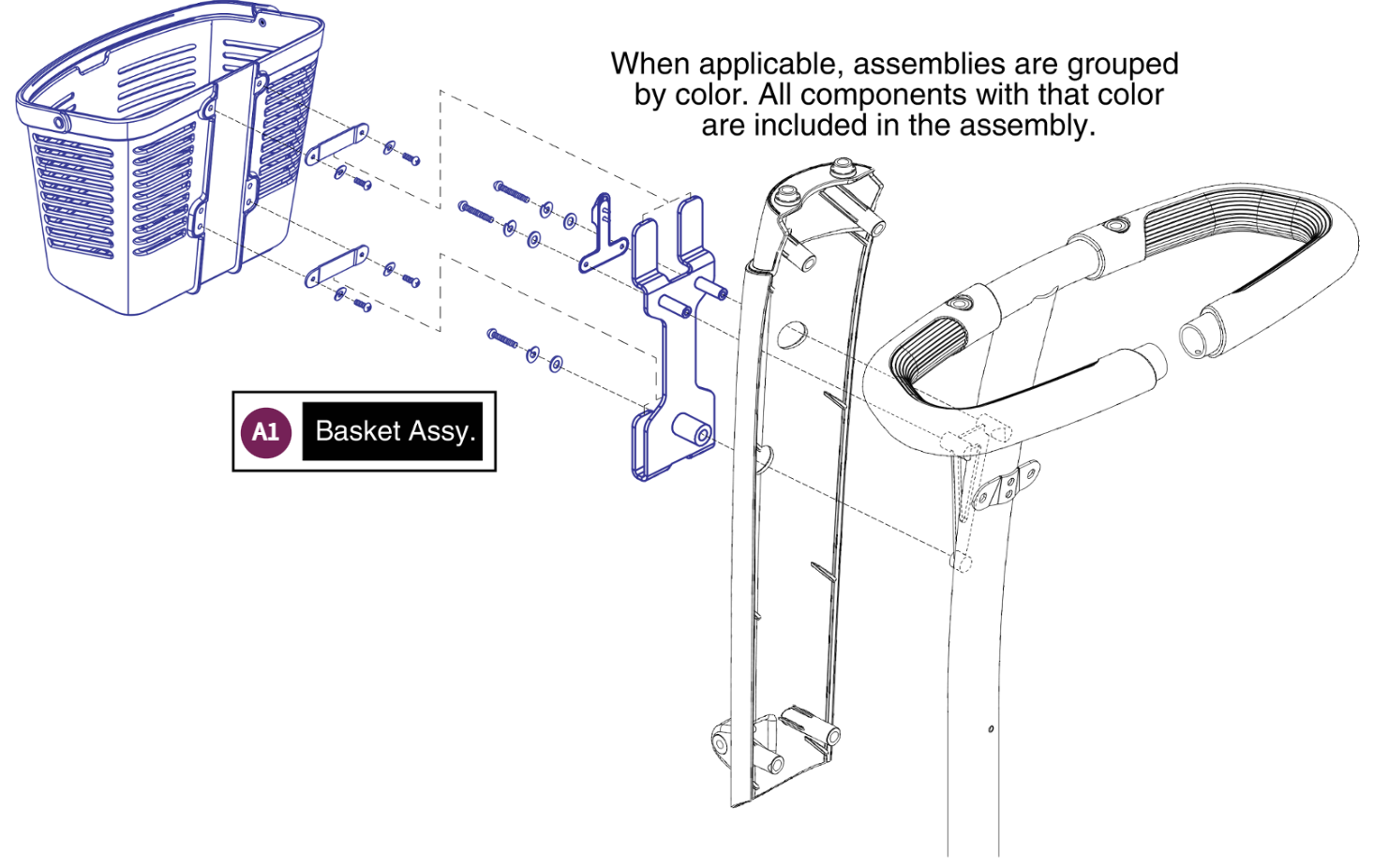 When applicable, assemblies are grouped by color. All components with that color are included in the assembly.

A1 Basket Assy.