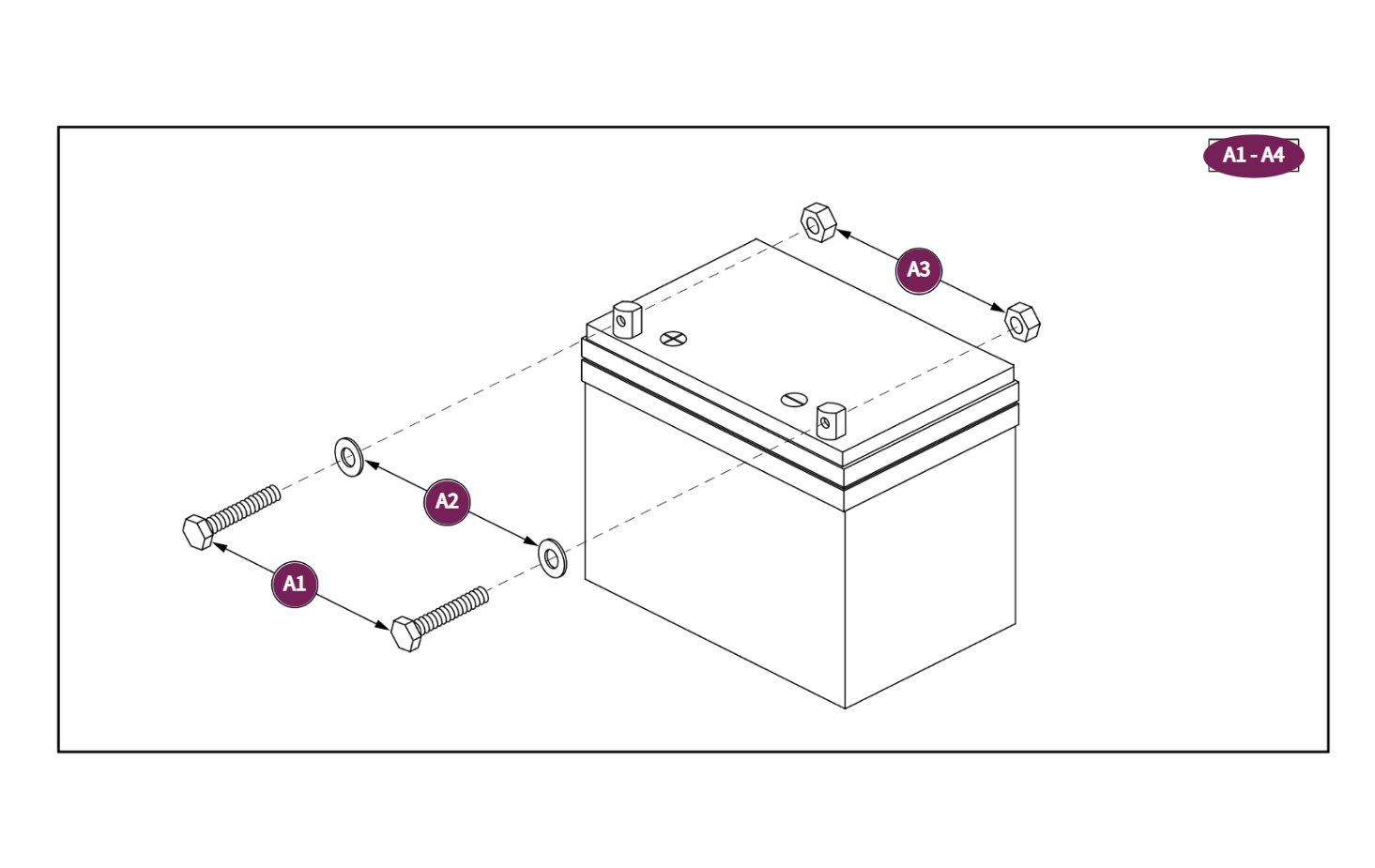 A1 - A4

A3

A2

A1