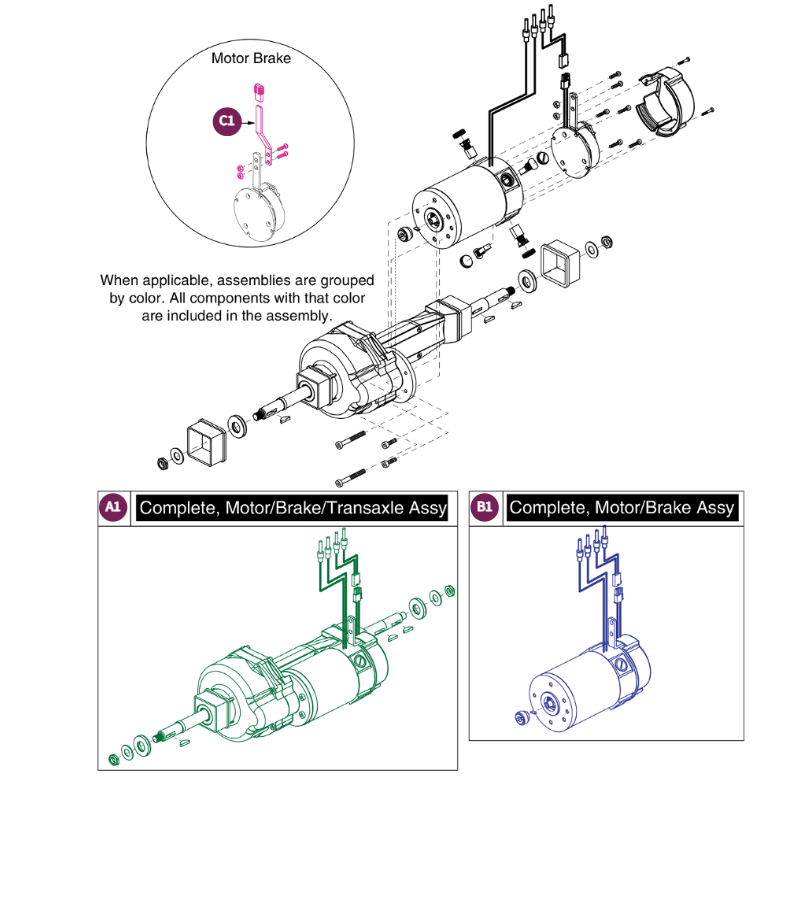 Motor Brake

C1

When applicable, assemblies are grouped by color. All components with that color are included in the assembly.

A1 Complete, Motor/Brake/Transaxle Assy

B1 Complete, Motor/Brake Assy