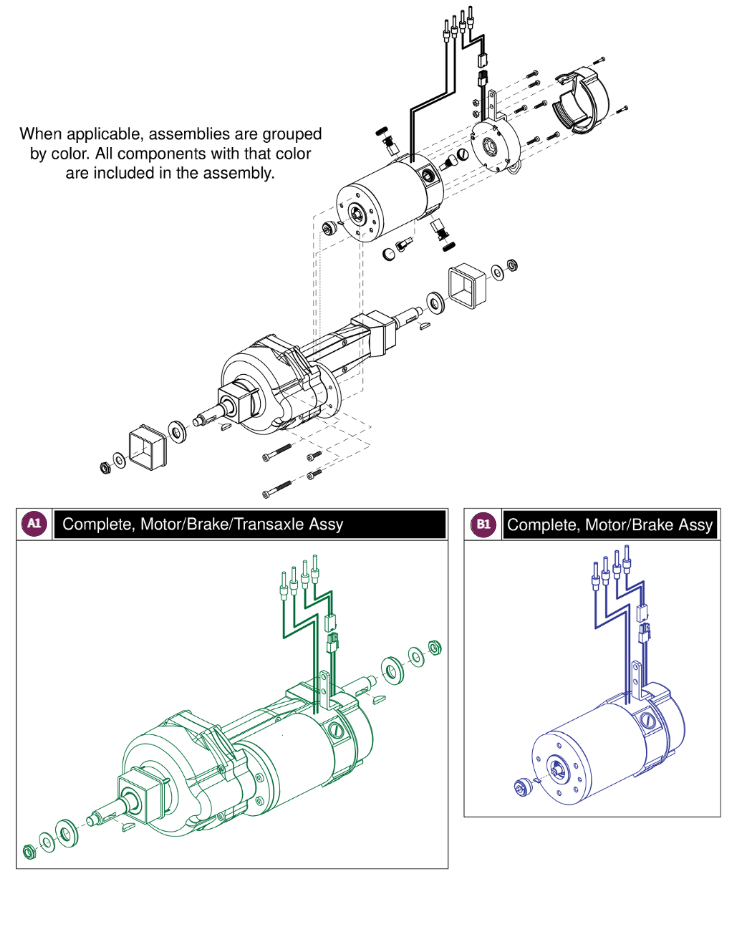 When applicable, assemblies are grouped by color. All components with that color are included in the assembly.

A1 Complete, Motor/Brake/Transaxle Assy

B1 Complete, Motor/Brake Assy