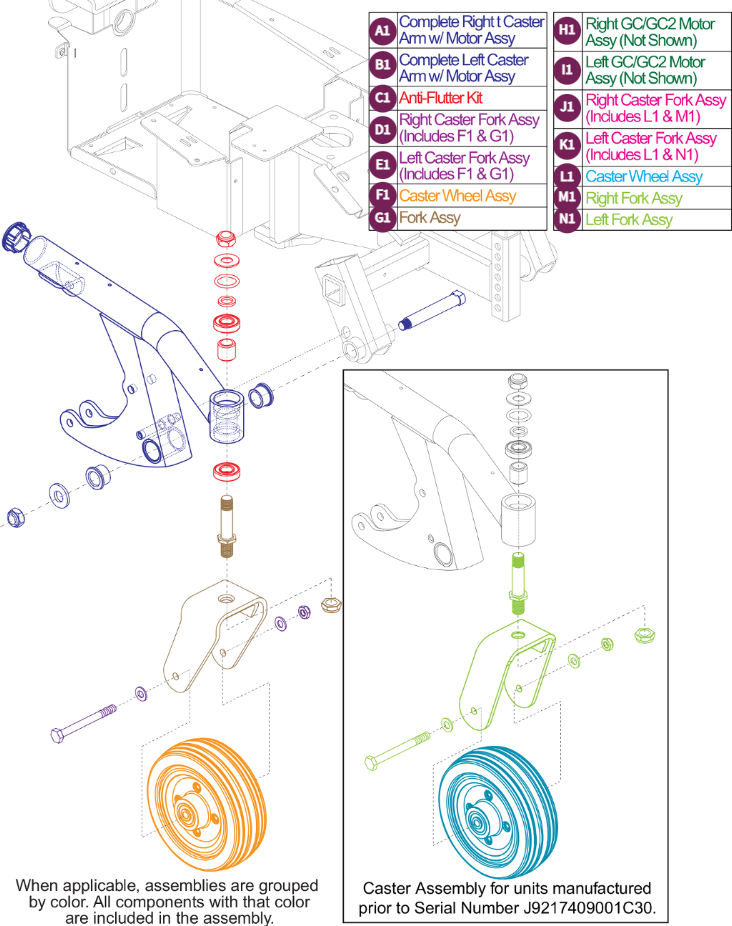 | | |
|---|---|
| A1 | Complete Right t Caster Arm w/ Motor Assy |
| B1 | Complete Left Caster Arm w/ Motor Assy |
| C1 | Anti-Flutter Kit |
| D1 | Right Caster Fork Assy (Includes F1 & G1) |
| E1 | Left Caster Fork Assy (Includes F1 & G1) |
| F1 | Caster Wheel Assy |
| G1 | Fork Assy |

| | |
|---|---|
| H1 | Right GC/GC2 Motor Assy (Not Shown) |
| I1 | Left GC/GC2 Motor Assy (Not Shown) |
| J1 | Right Caster Fork Assy (Includes L1 & M1) |
| K1 | Left Caster Fork Assy (Includes L1 & N1) |
| L1 | Caster Wheel Assy |
| M1 | Right Fork Assy |
| N1 | Left Fork Assy |

When applicable, assemblies are grouped by color. All components with that color are included in the assembly.

Caster Assembly for units manufactured prior to Serial Number J9217409001C30.