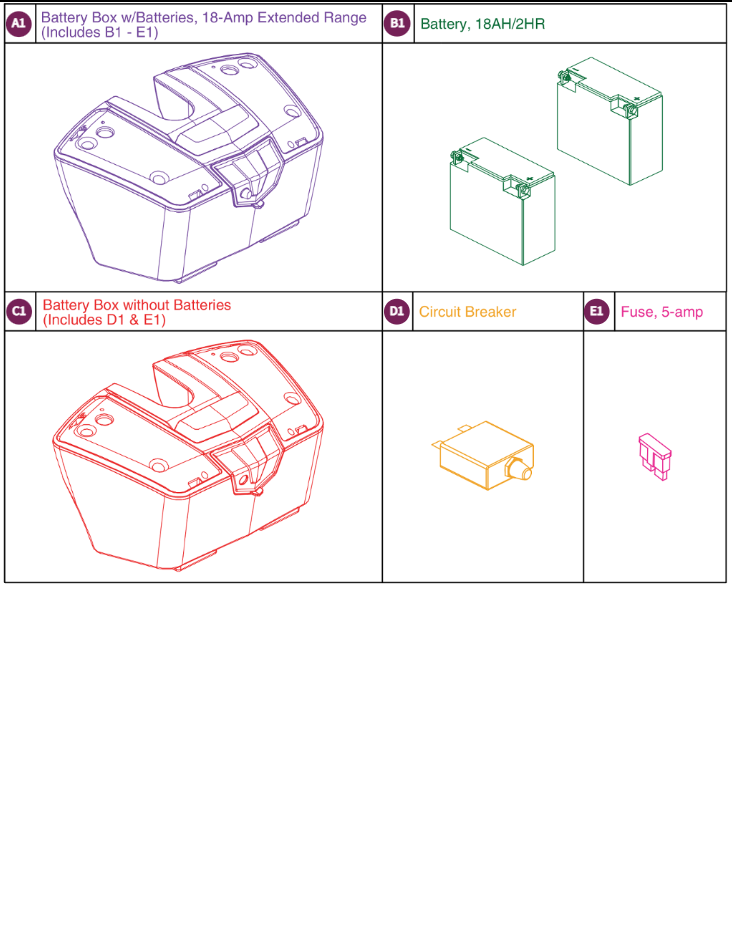 A1 Battery Box w/Batteries, 18-Amp Extended Range (Includes B1 - E1)

B1 Battery, 18AH/2HR

C1 Battery Box without Batteries (Includes D1 & E1)

D1 Circuit Breaker

E1 Fuse, 5-amp