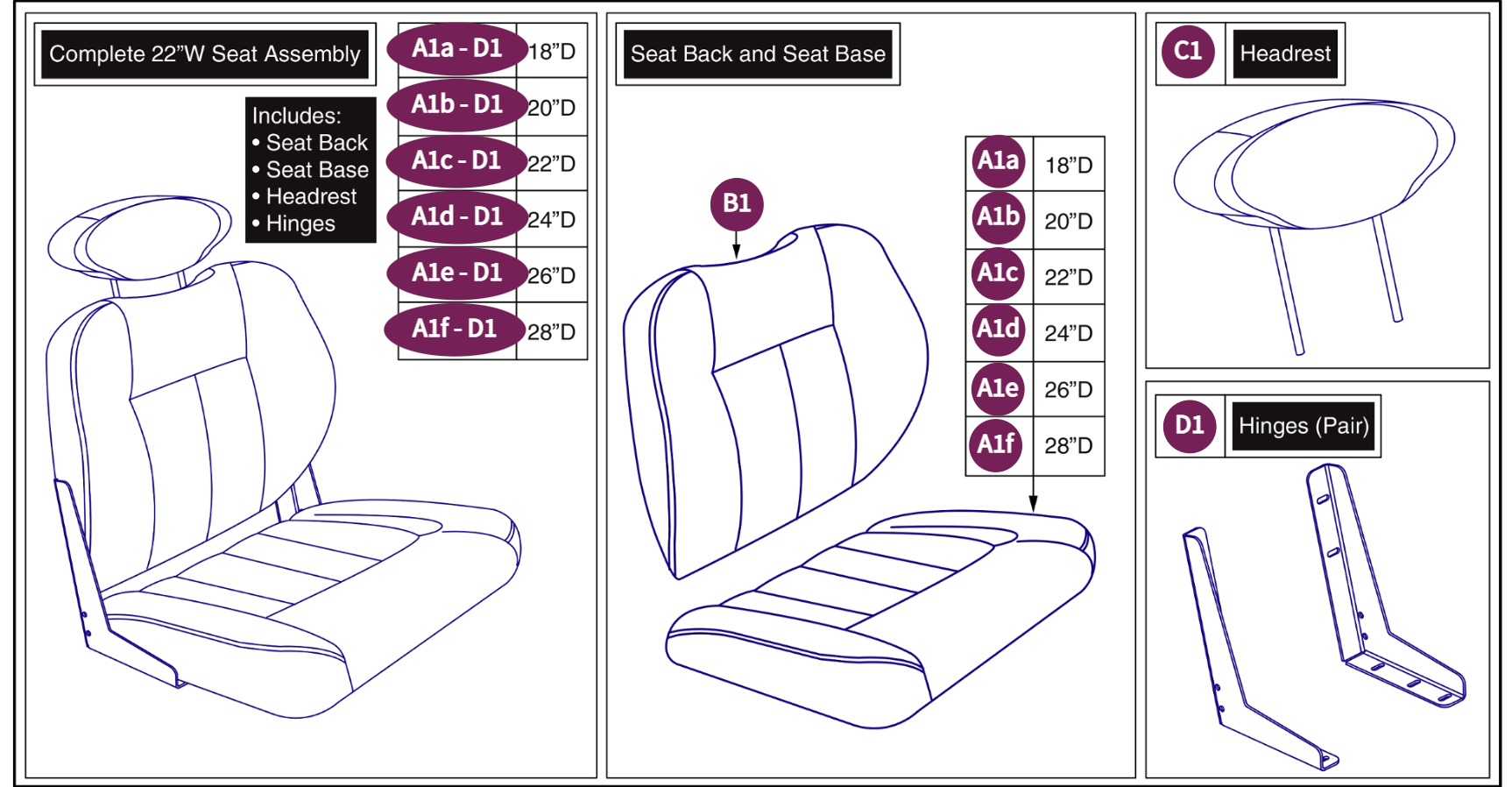 Complete 22"W Seat Assembly

| A1a - D1 | 18"D |
|---|---|
| A1b - D1 | 20"D |
| A1c - D1 | 22"D |
| A1d - D1 | 24"D |
| A1e - D1 | 26"D |
| A1f - D1 | 28"D |

Includes:
• Seat Back
• Seat Base
• Headrest
• Hinges

Seat Back and Seat Base

B1

| A1a | 18"D |
|---|---|
| A1b | 20"D |
| A1c | 22"D |
| A1d | 24"D |
| A1e | 26"D |
| A1f | 28"D |

C1 Headrest

D1 Hinges (Pair)