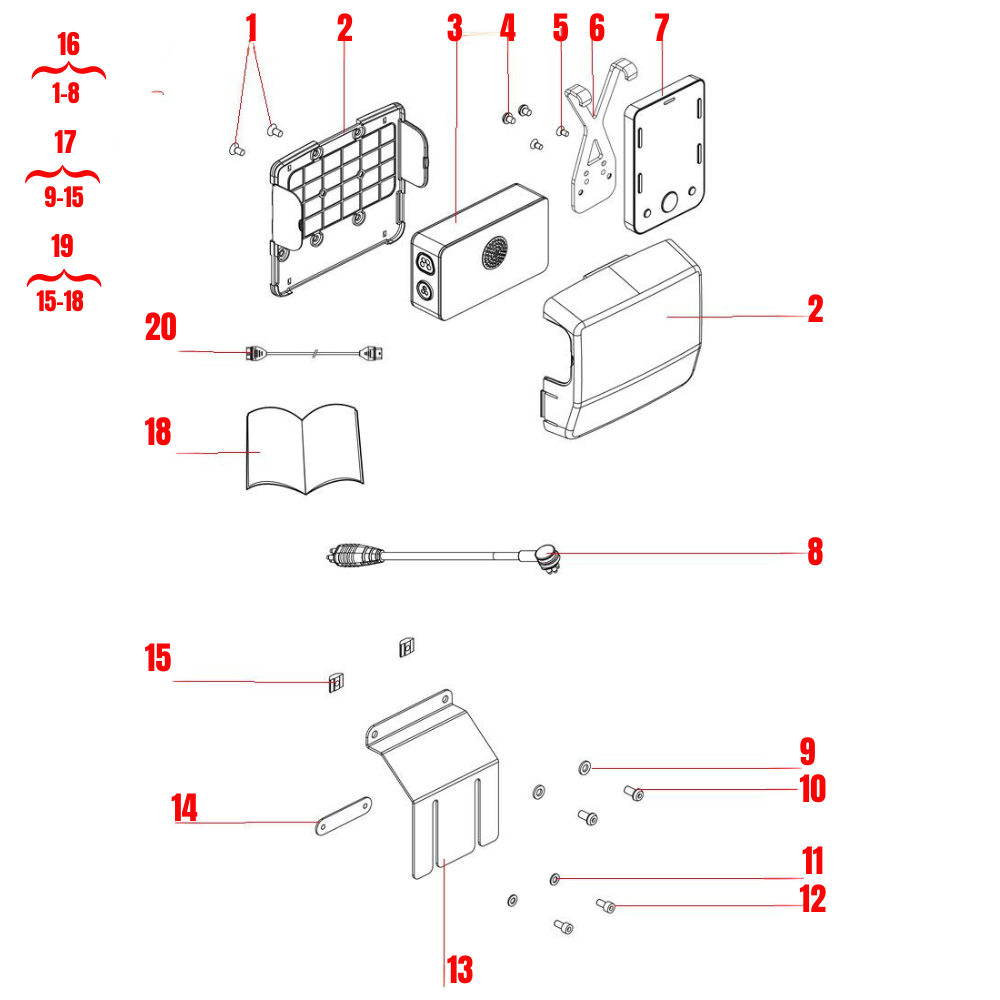 16
1-8
17
9-15
19
15-18

1 2 3 4 5 6 7

2

20

18

8

15

9
10
14
11
12
13