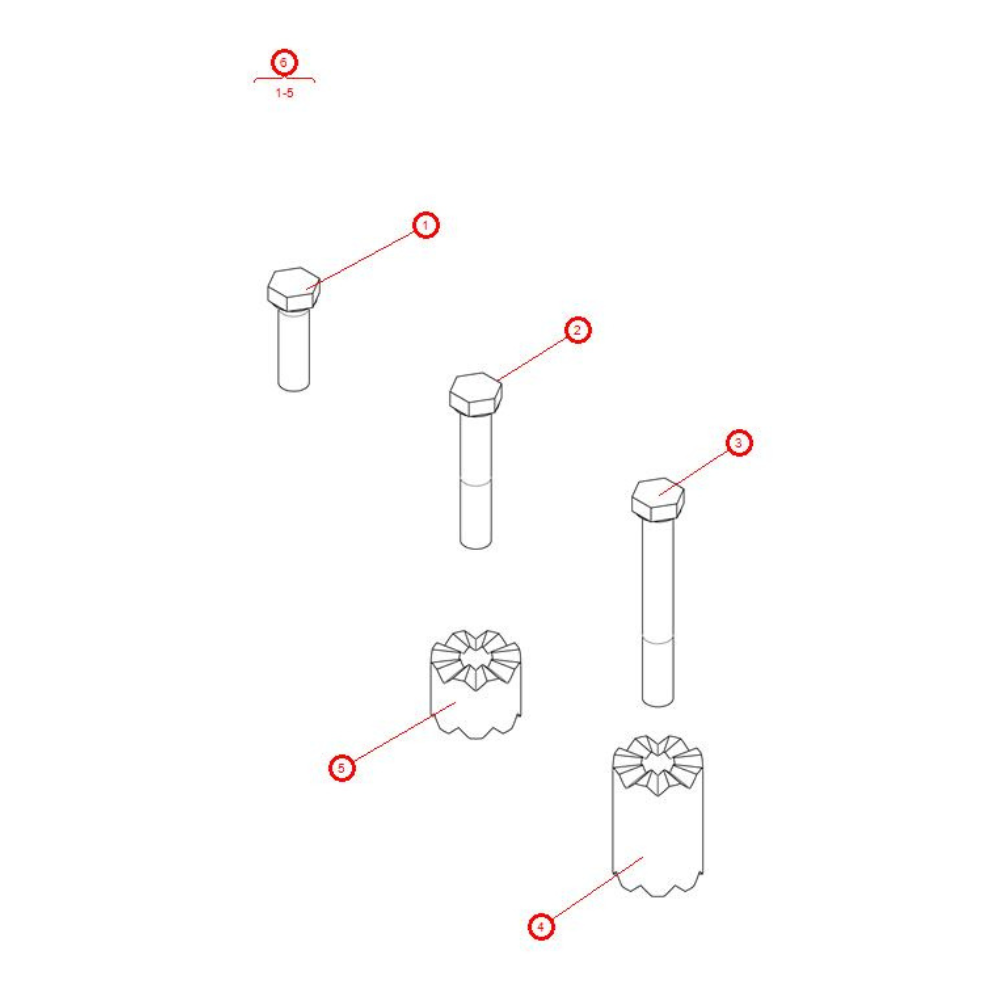 6
1-5

1

2

3

5

4