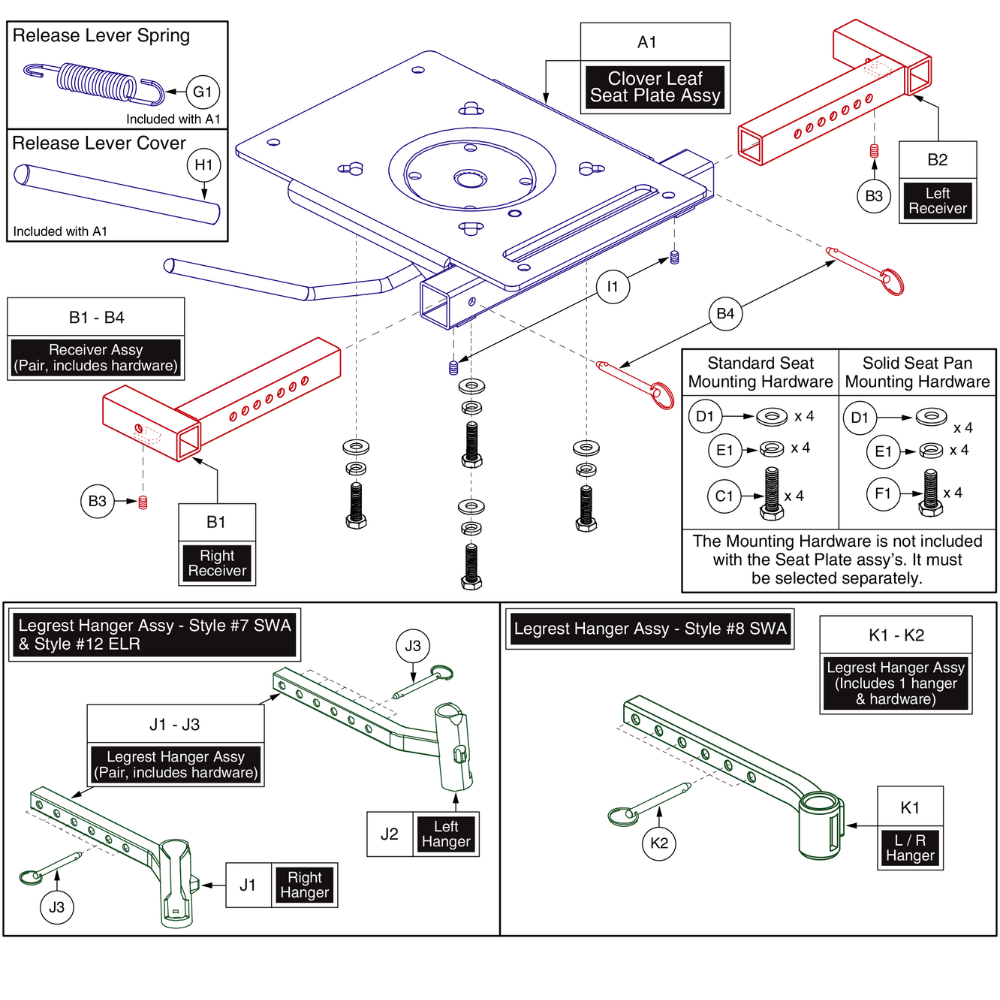 Release Lever Spring

G1

Included with A1

Release Lever Cover

H1

Included with A1

A1

Clover Leaf Seat Plate Assy

B2

Left Receiver

B3

I1

B4

B1 - B4

Receiver Assy (Pair, includes hardware)

B3

B1

Right Receiver

| Standard Seat Mounting Hardware | Solid Seat Pan Mounting Hardware |
|---|---|
| D1 x 4 | D1 x 4 |
| E1 x 4 | E1 x 4 |
| C1 x 4 | F1 x 4 |

The Mounting Hardware is not included with the Seat Plate assy's. It must be selected separately.

Legrest Hanger Assy - Style #7 SWA & Style #12 ELR

J3

J1 - J3

Legrest Hanger Assy (Pair, includes hardware)

J2

Left Hanger

J1

Right Hanger

J3

Legrest Hanger Assy - Style #8 SWA

K1 - K2

Legrest Hanger Assy (Includes 1 hanger & hardware)

K1

L / R Hanger

K2