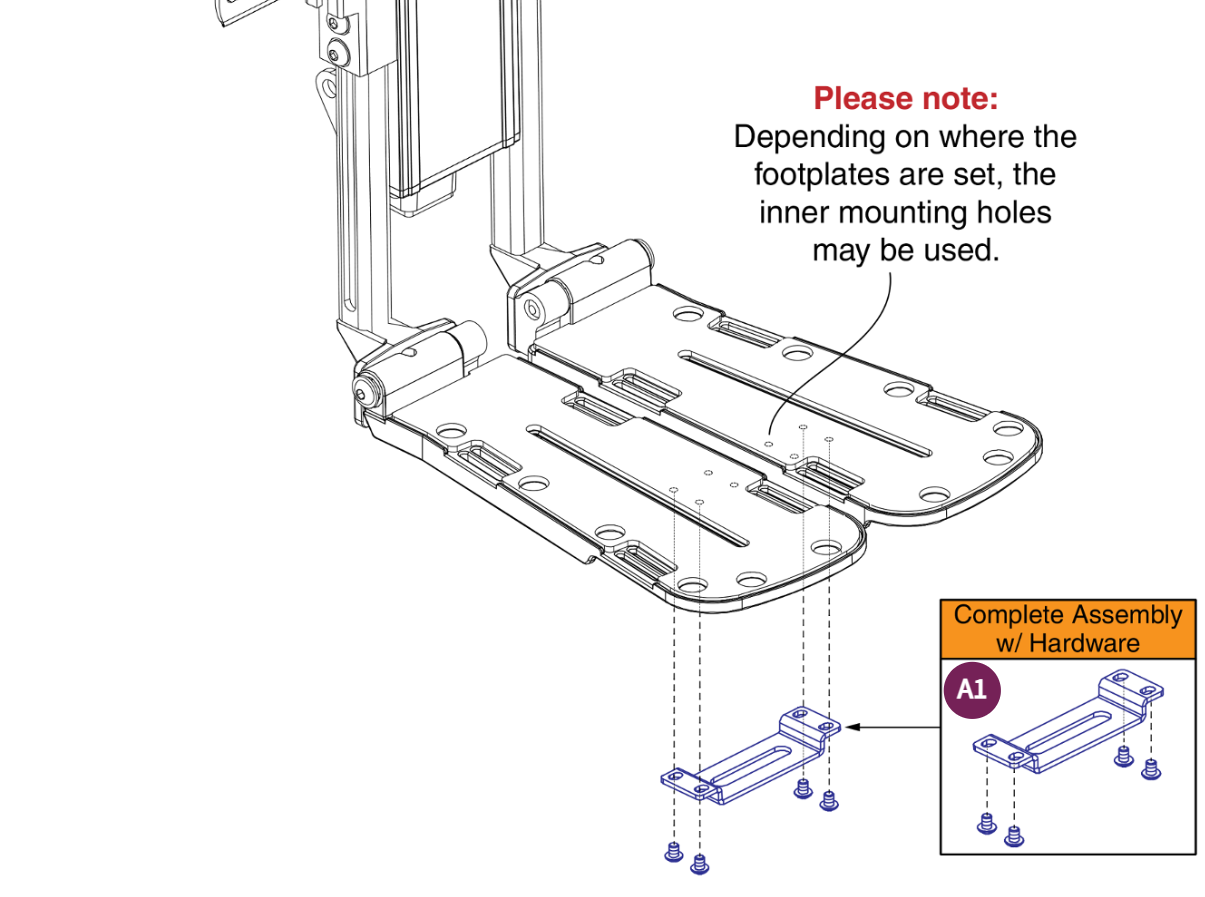 Please note:
Depending on where the footplates are set, the inner mounting holes may be used.

Complete Assembly w/ Hardware

A1