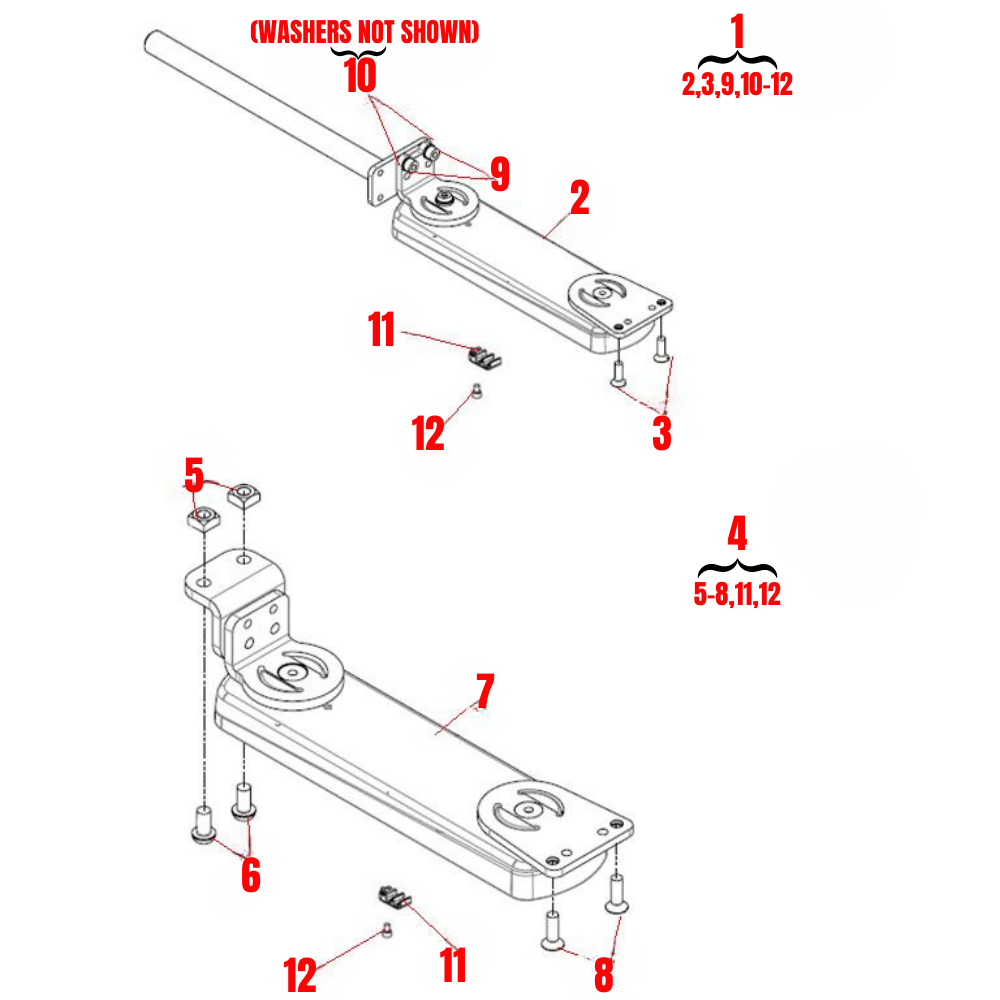 (WASHERS NOT SHOWN)
10
1
2,3,9,10-12
9
2
11
12
3
5
4
5-8,11,12
7
6
12
11
8