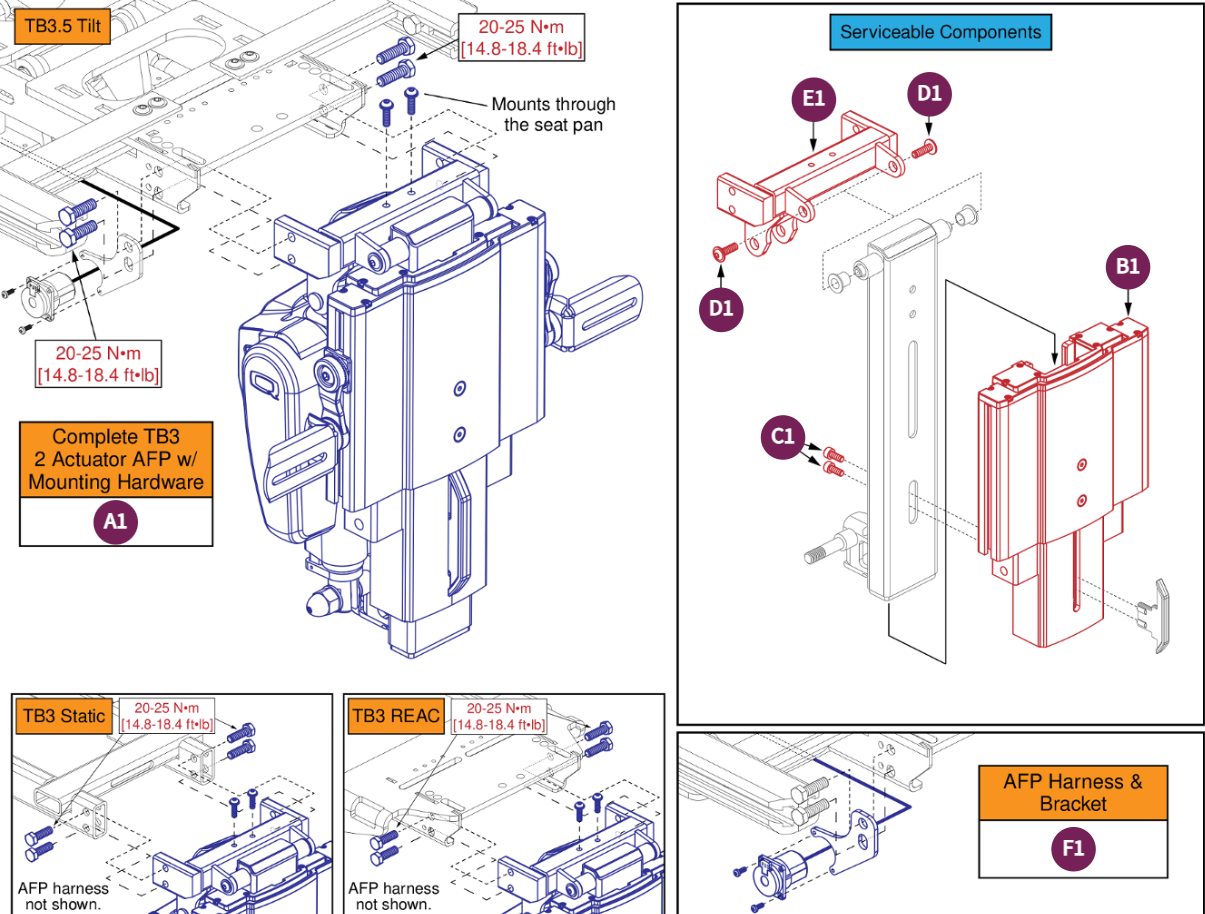 TB3.5 Tilt

20-25 N•m
[14.8-18.4 ft•lb]

Mounts through the seat pan

20-25 N•m
[14.8-18.4 ft•lb]

Complete TB3 2 Actuator AFP w/ Mounting Hardware

A1

Serviceable Components

E1

D1

D1

B1

C1

TB3 Static

20-25 N•m
[14.8-18.4 ft•lb]

AFP harness not shown.

TB3 REAC

20-25 N•m
[14.8-18.4 ft•lb]

AFP harness not shown.

AFP Harness & Bracket

F1