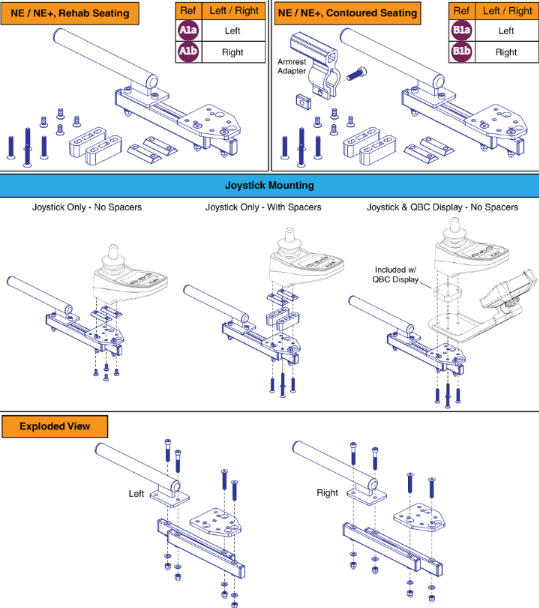 NE / NE+, Rehab Seating

| Ref | Left / Right |
|---|---|
| A1a | Left |
| A1b | Right |

NE / NE+, Contoured Seating

| Ref | Left / Right |
|---|---|
| B1a | Left |
| B1b | Right |

Armrest Adapter

Joystick Mounting

Joystick Only - No Spacers

Joystick Only - With Spacers

Joystick & QBC Display - No Spacers

Included w/ QBC Display

Exploded View

Left

Right