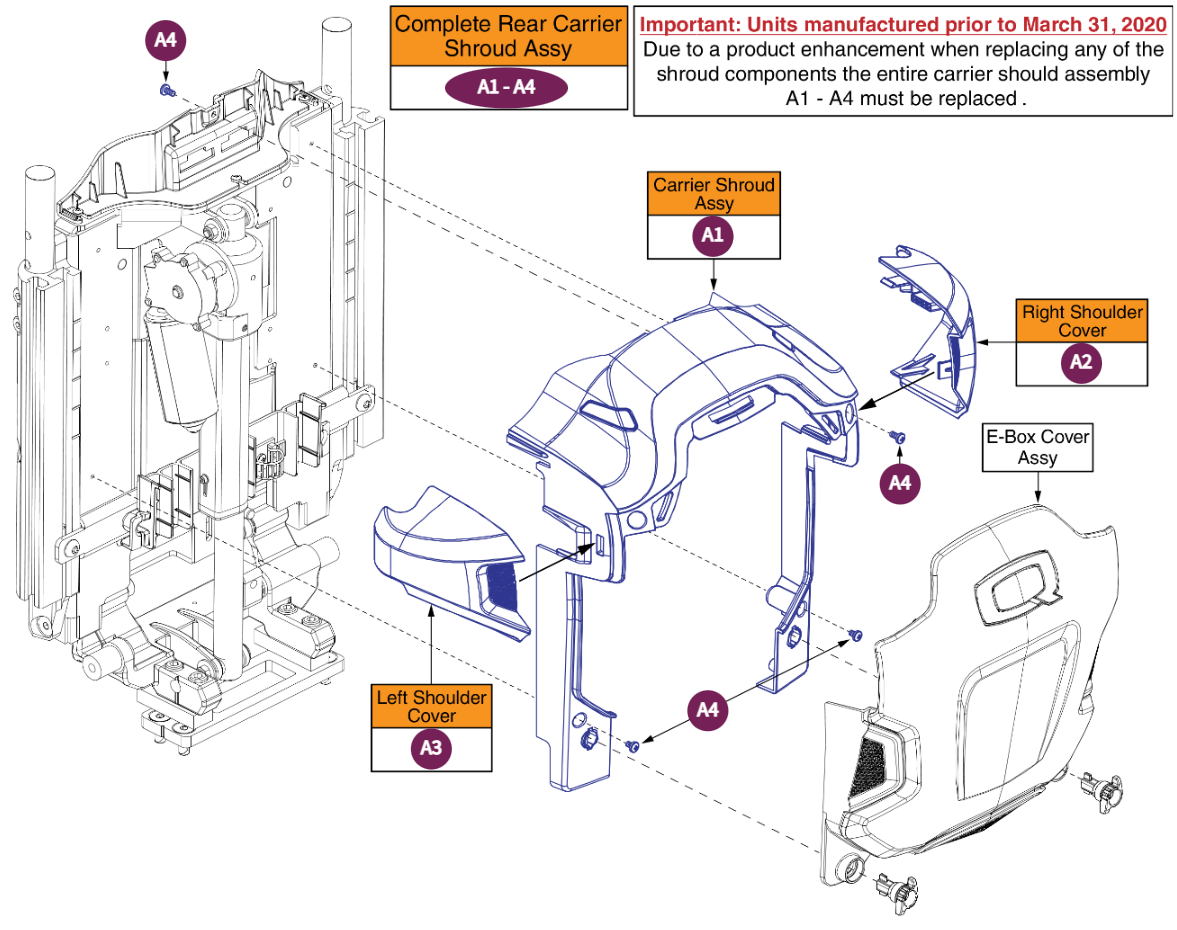 A4

Complete Rear Carrier Shroud Assy

A1 - A4

Important: Units manufactured prior to March 31, 2020
Due to a product enhancement when replacing any of the shroud components the entire carrier should assembly A1 - A4 must be replaced .

Carrier Shroud Assy

A1

Right Shoulder Cover

A2

A4

E-Box Cover Assy

Left Shoulder Cover

A3

A4