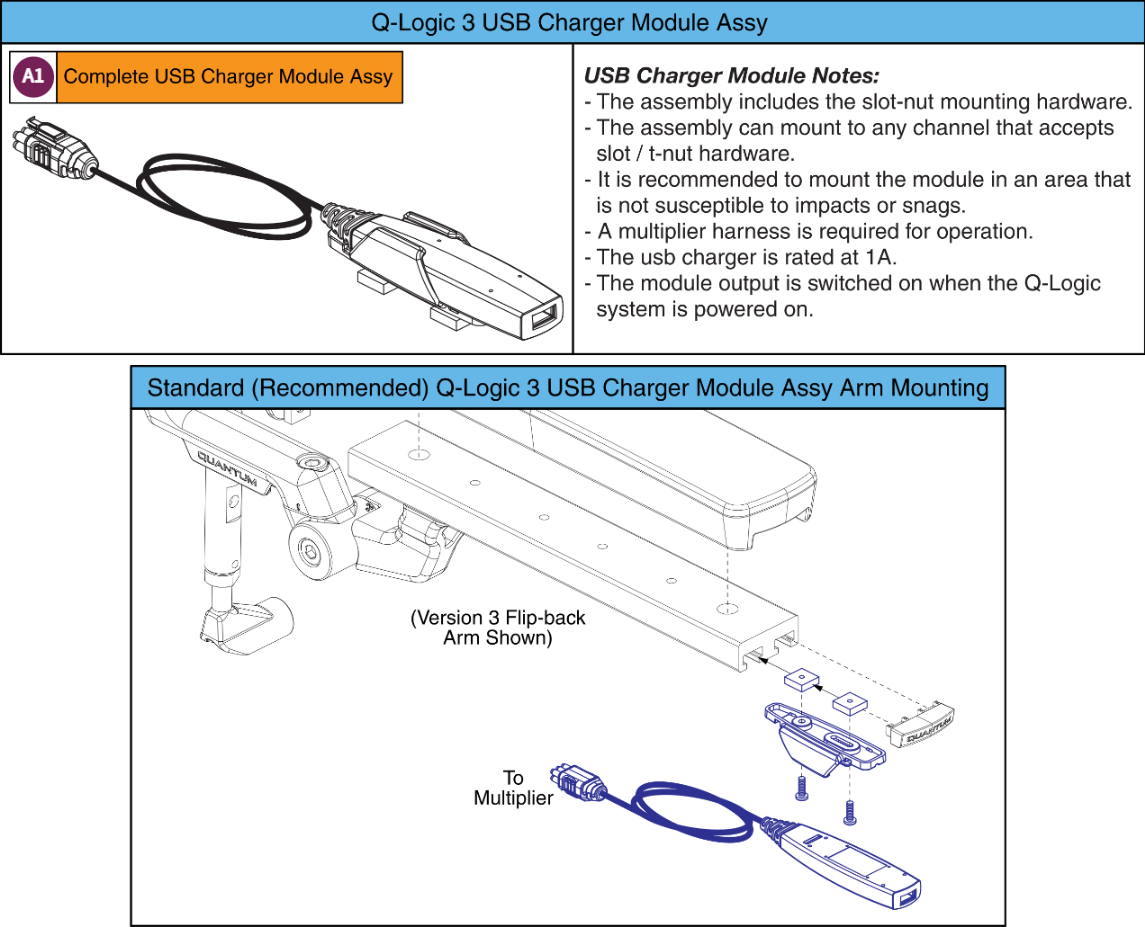 Q-Logic 3 USB Charger Module Assy

A1 Complete USB Charger Module Assy

USB Charger Module Notes:
- The assembly includes the slot-nut mounting hardware.
- The assembly can mount to any channel that accepts slot / t-nut hardware.
- It is recommended to mount the module in an area that is not susceptible to impacts or snags.
- A multiplier harness is required for operation.
- The usb charger is rated at 1A.
- The module output is switched on when the Q-Logic system is powered on.

Standard (Recommended) Q-Logic 3 USB Charger Module Assy Arm Mounting

QUANTUM

(Version 3 Flip-back Arm Shown)

QUANTUM

To Multiplier